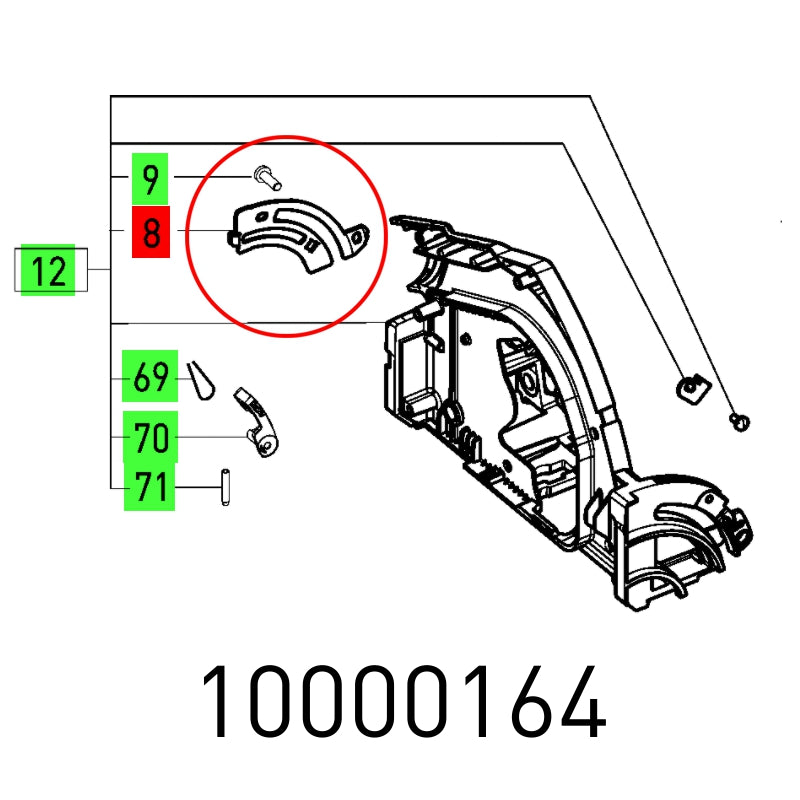 9
8
12
69
70
71
10000164