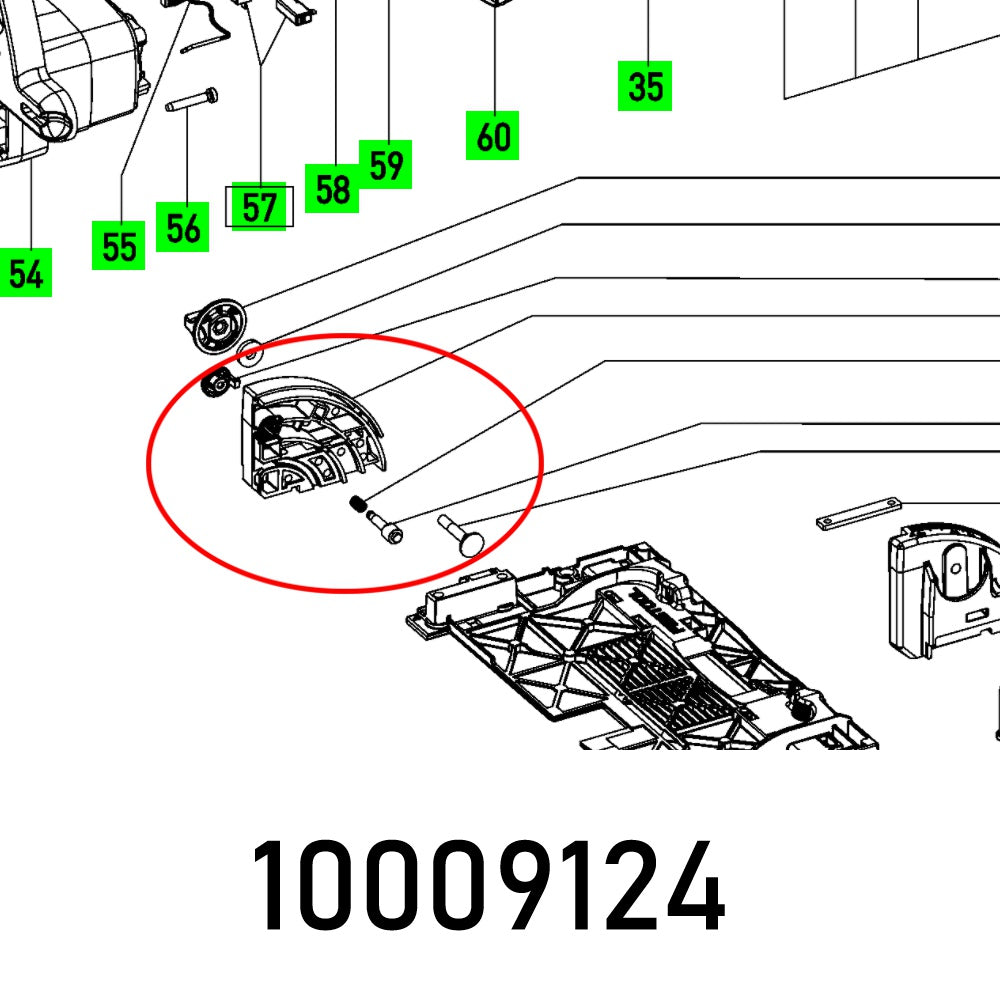 35
60
59
58
57
56
55
54
10009124