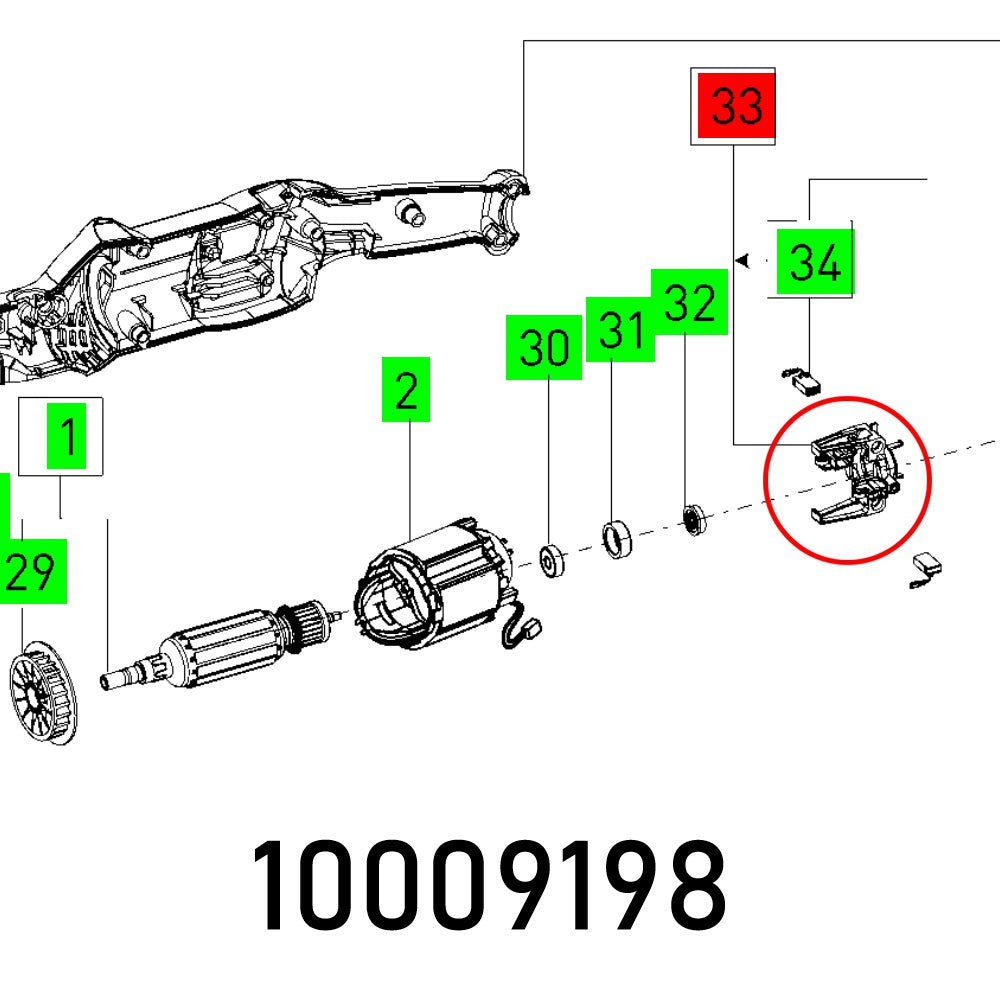 33
34
32
31
30
2
1
29
10009198