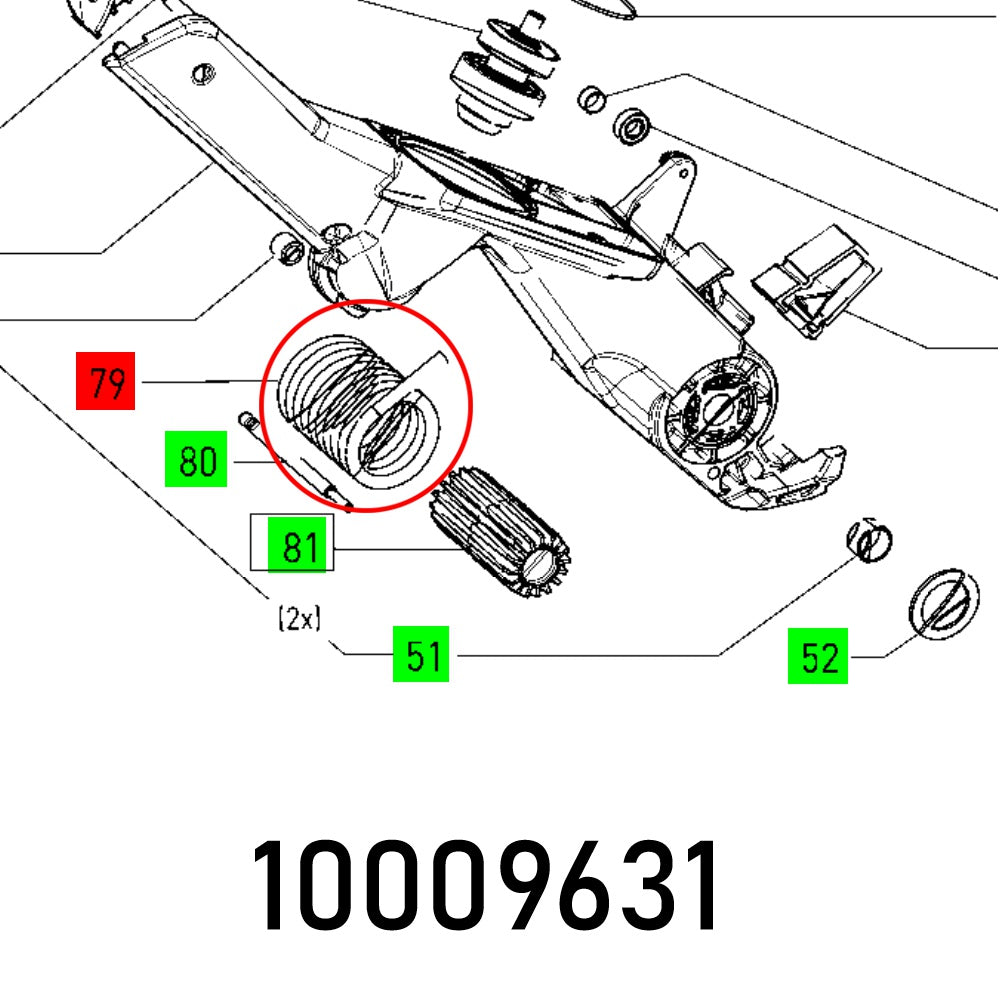 79

80

81

(2x)

51

52

10009631