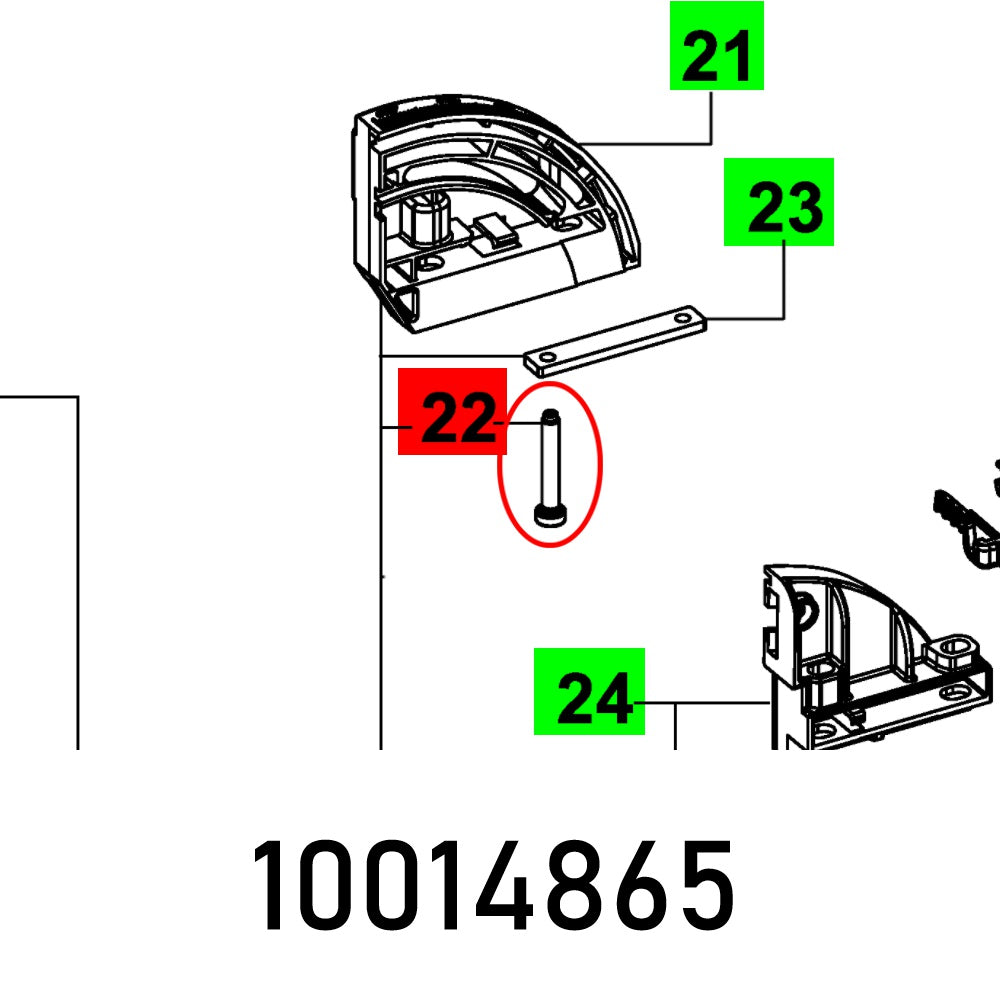 21

23

22

24

10014865