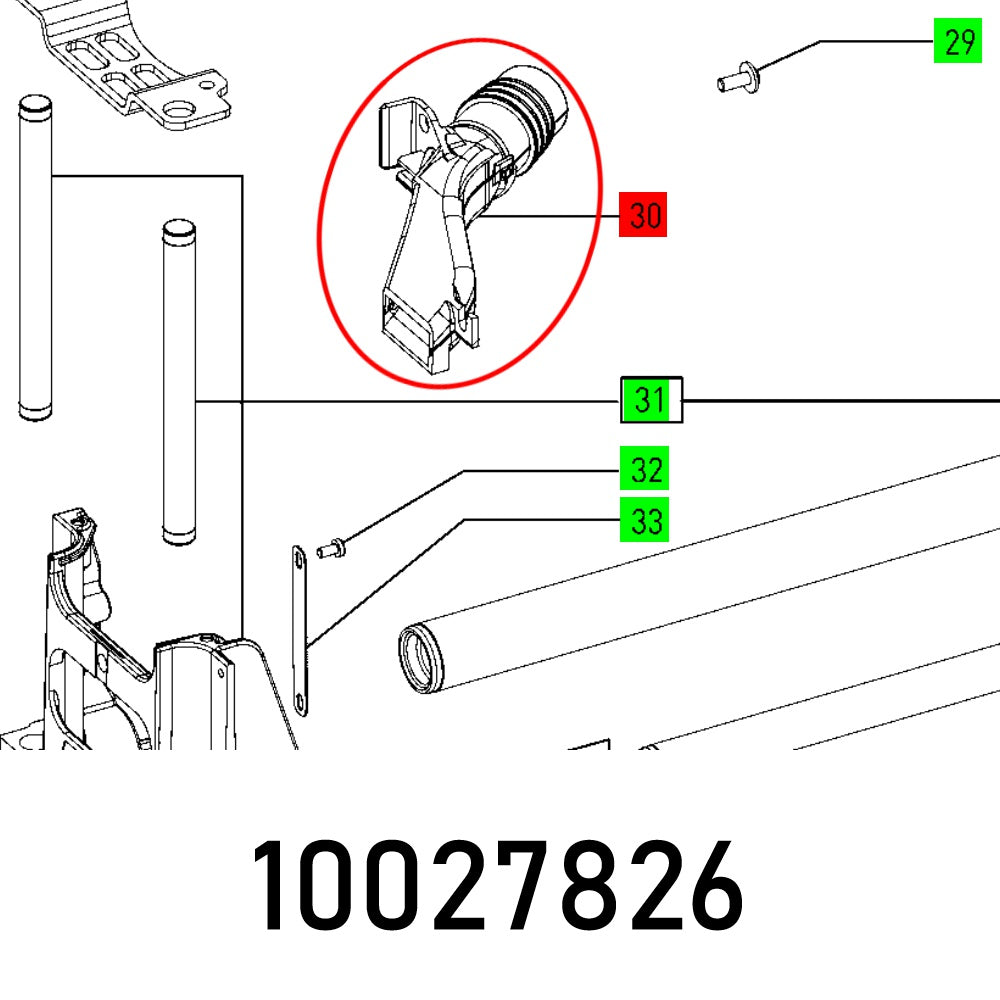 29

30

31

32

33

10027826