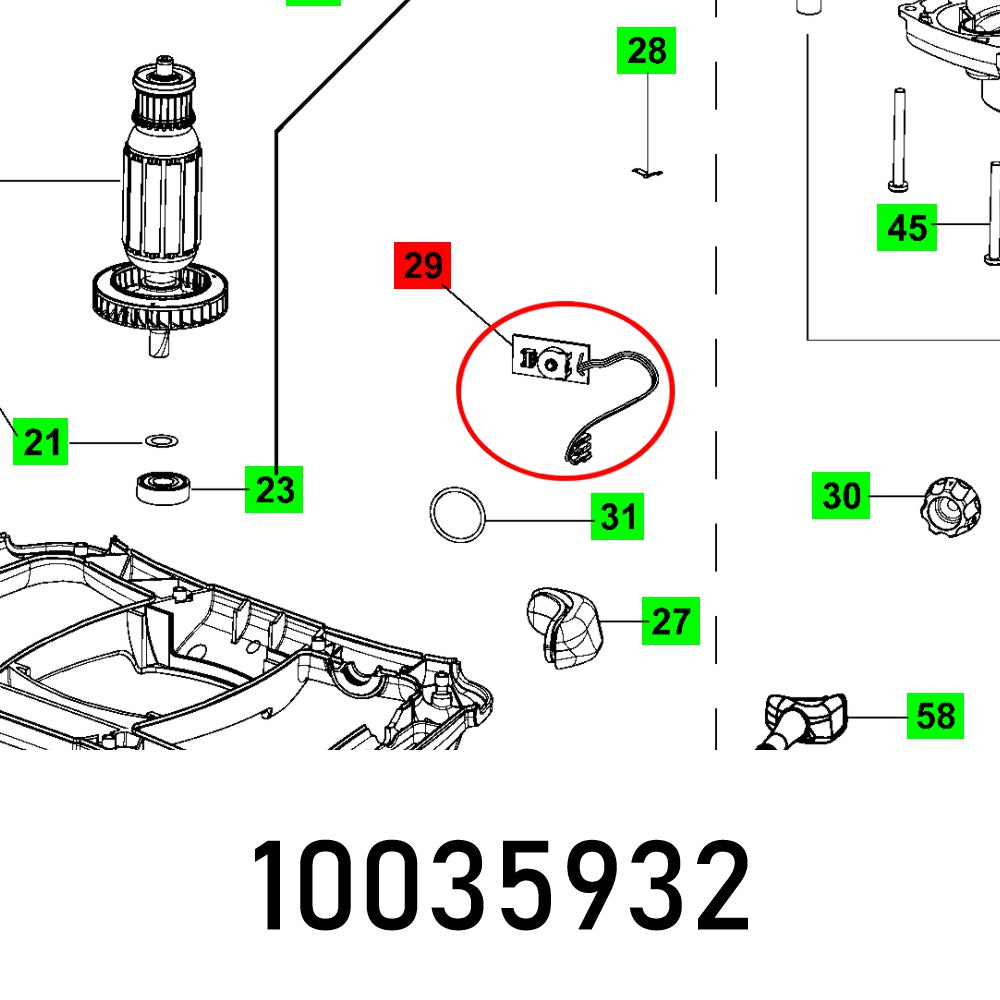 28

45

29

21

23

31

30

27

58

10035932