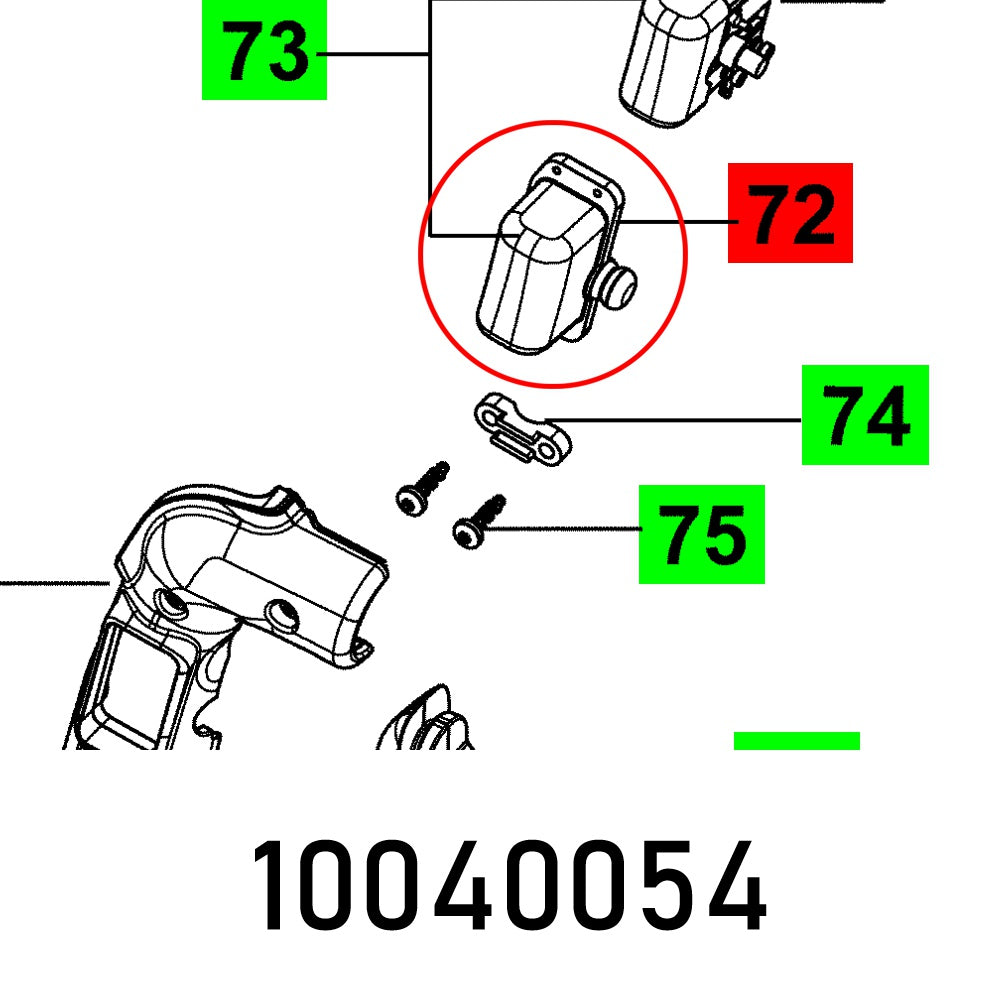 73

72

74

75

10040054