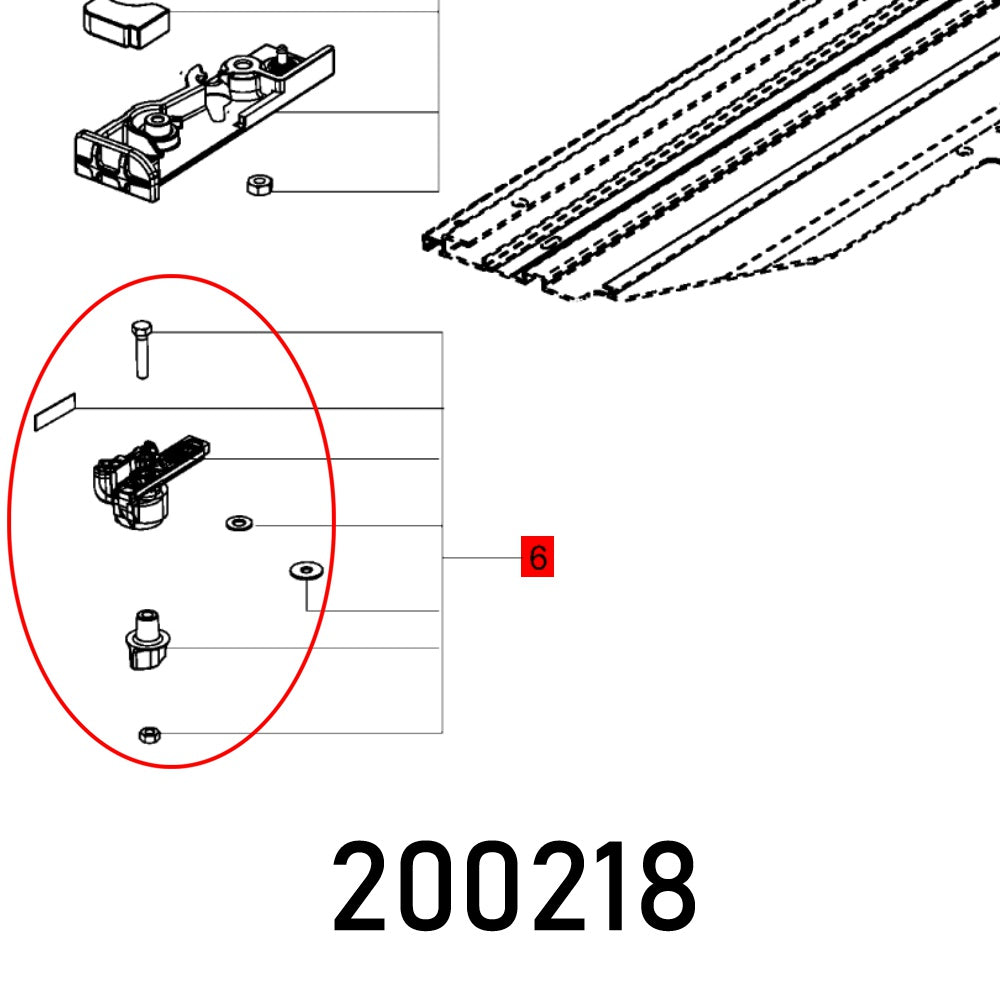 6

200218