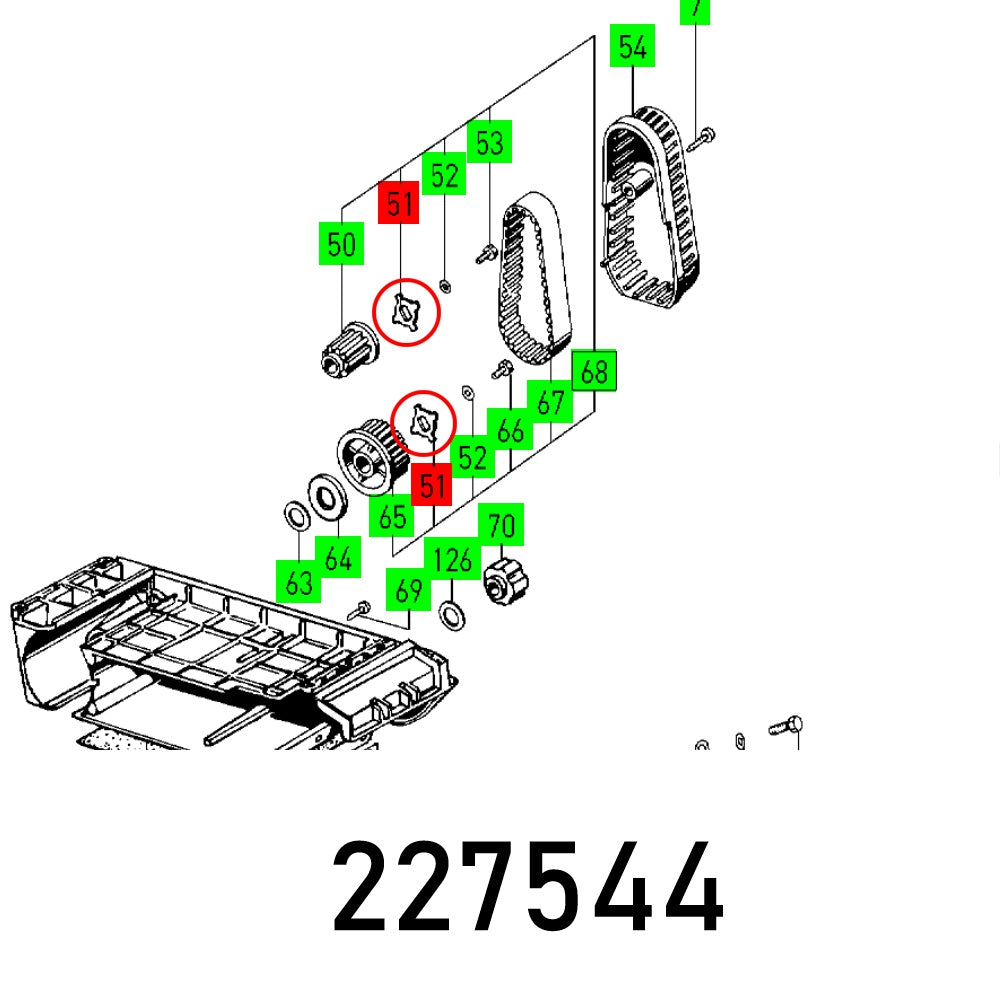 7
54
53
52
51
50
68
67
66
52
51
65
70
64
126
63
69

227544