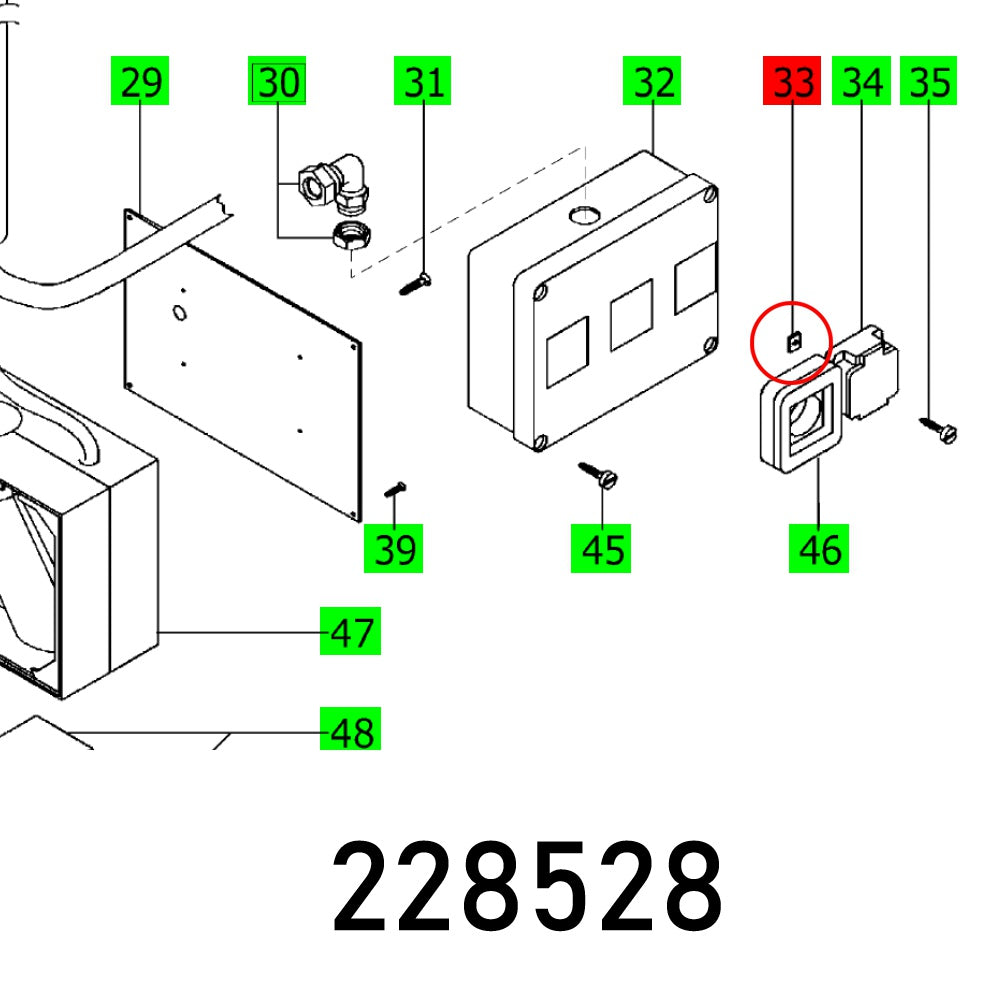 29
30
31
32
33
34
35
39
45
46
47
48

228528