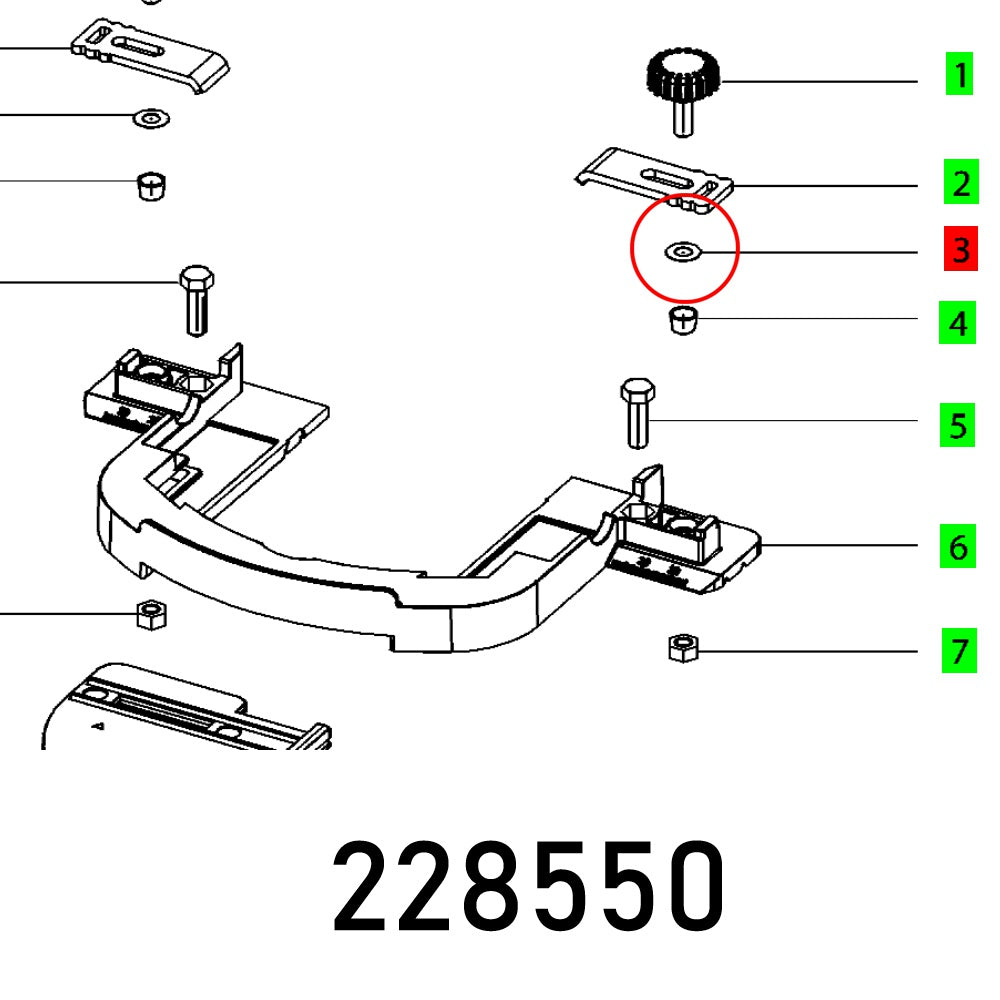 1
2
3
4
5
6
7

228550