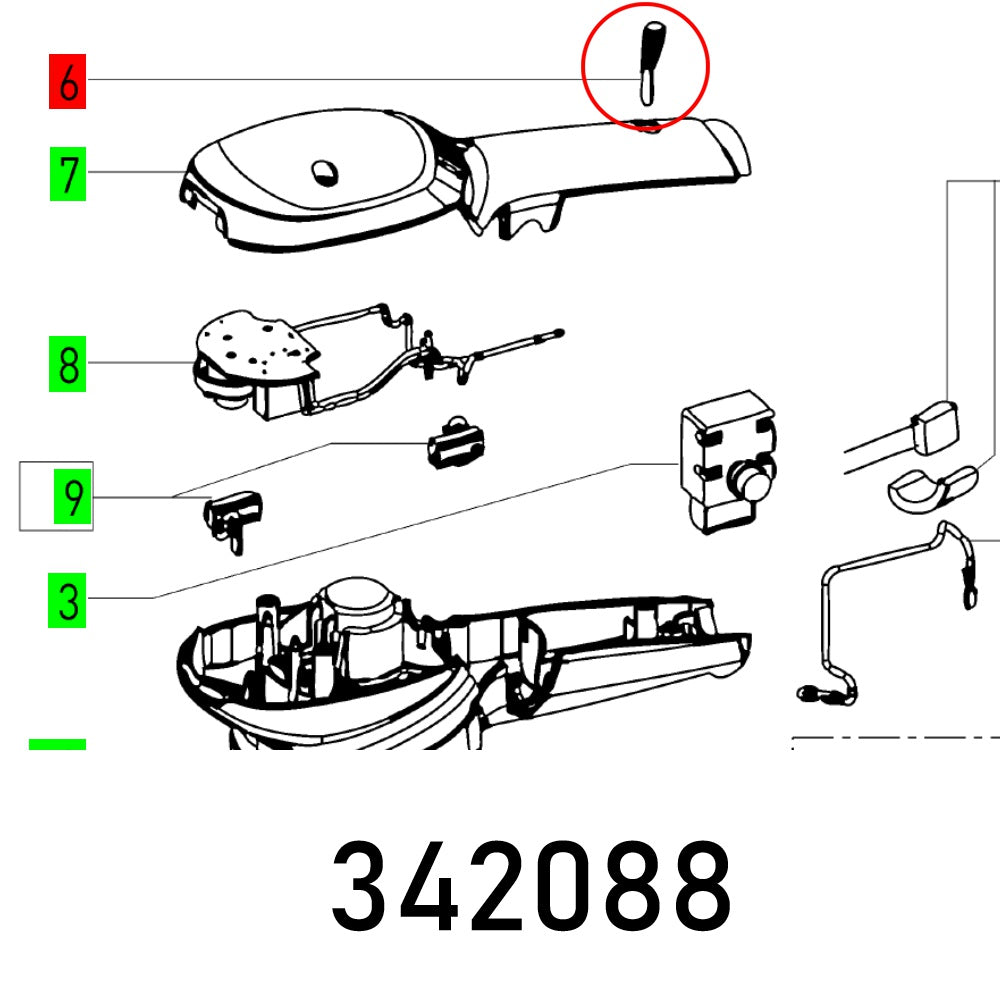 6

7

8

9

3

342088