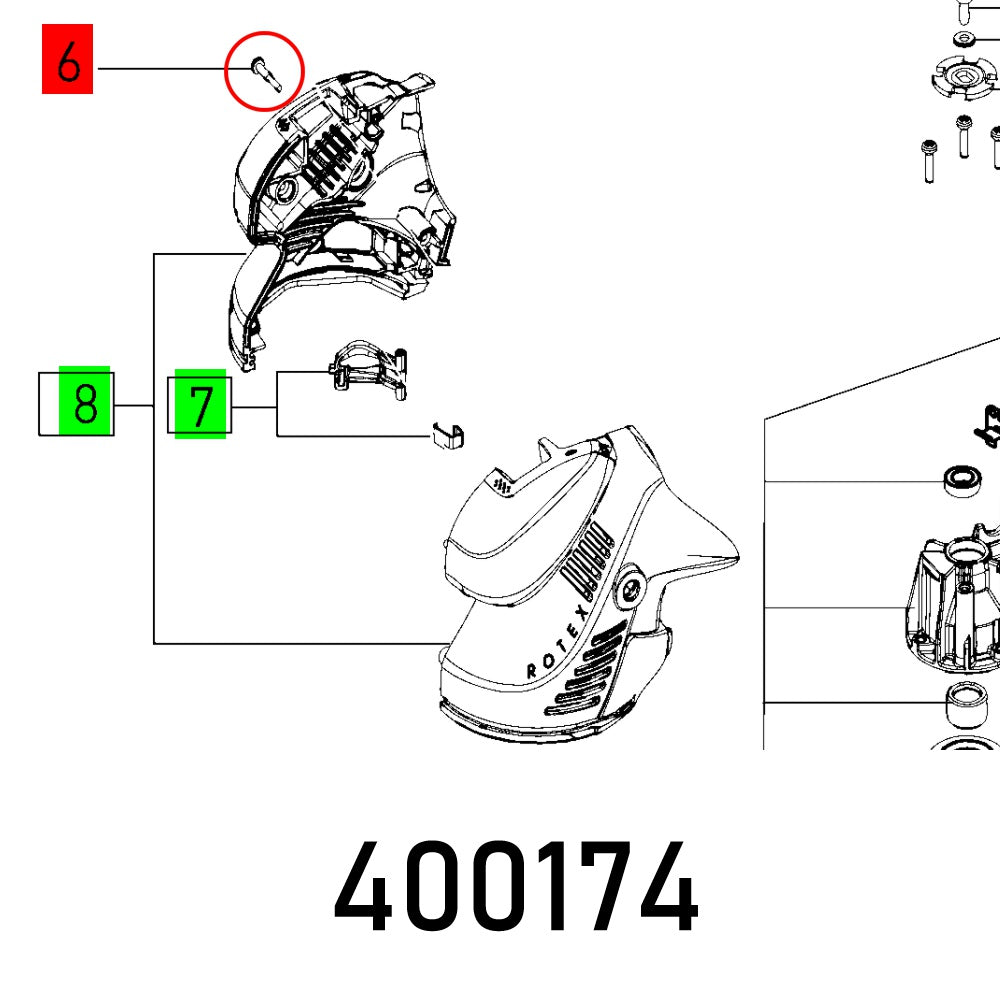 6

8

7

ROTEX

400174