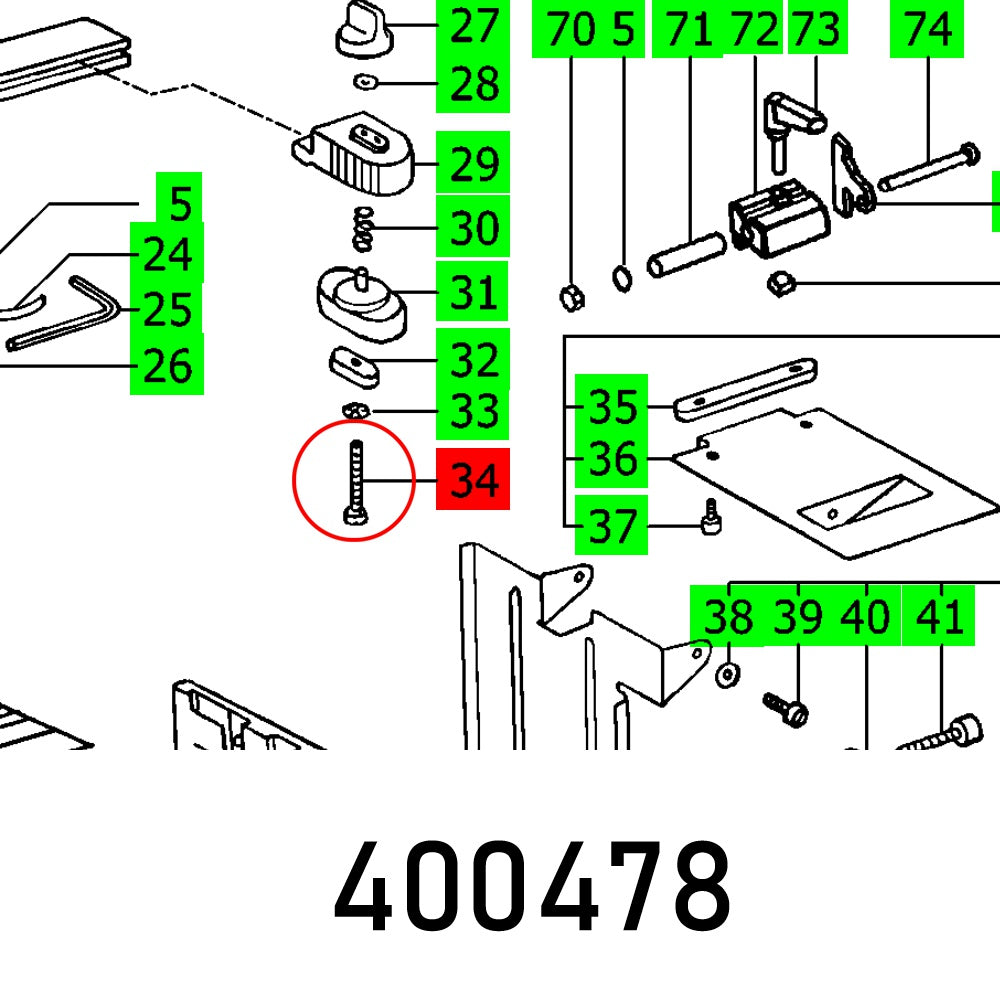 27
28
29
30
31
32
33
34
5
24
25
26
70 5 71 72 73 74
35
36
37
38 39 40 41

400478