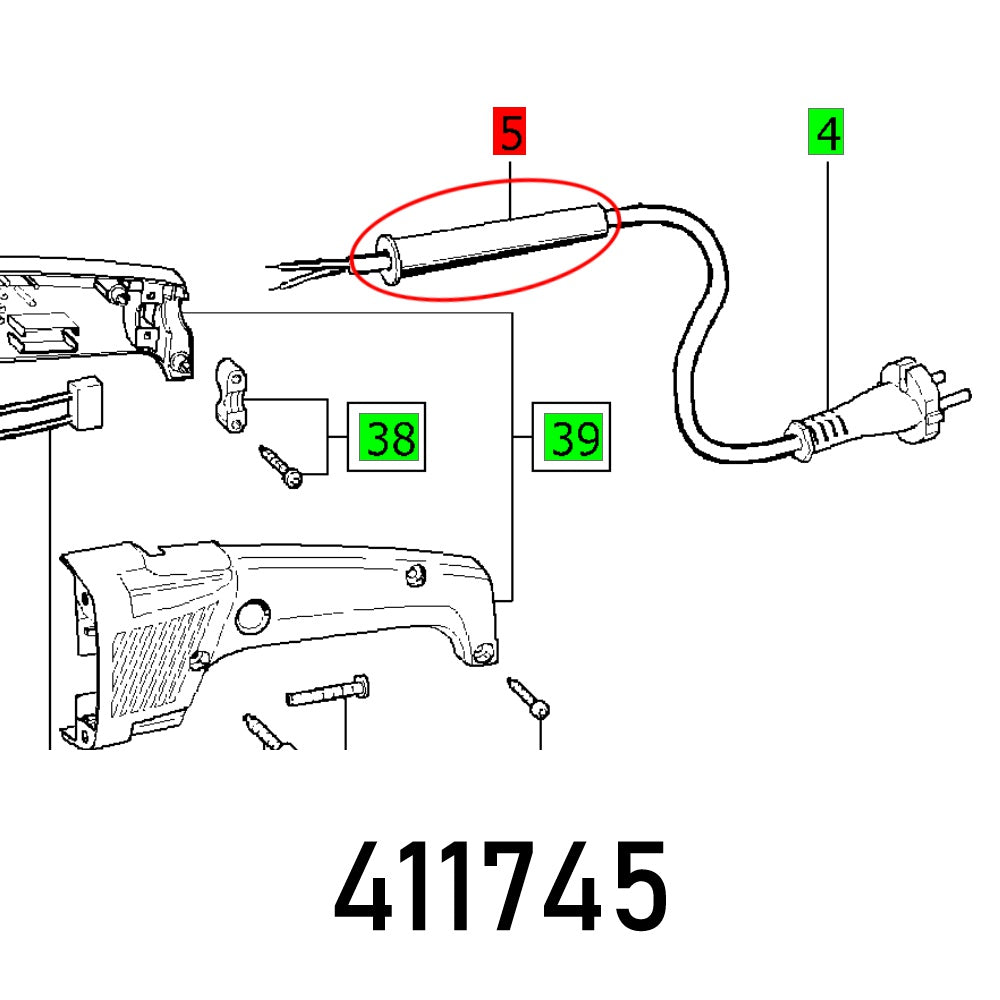 5
4
38
39
411745