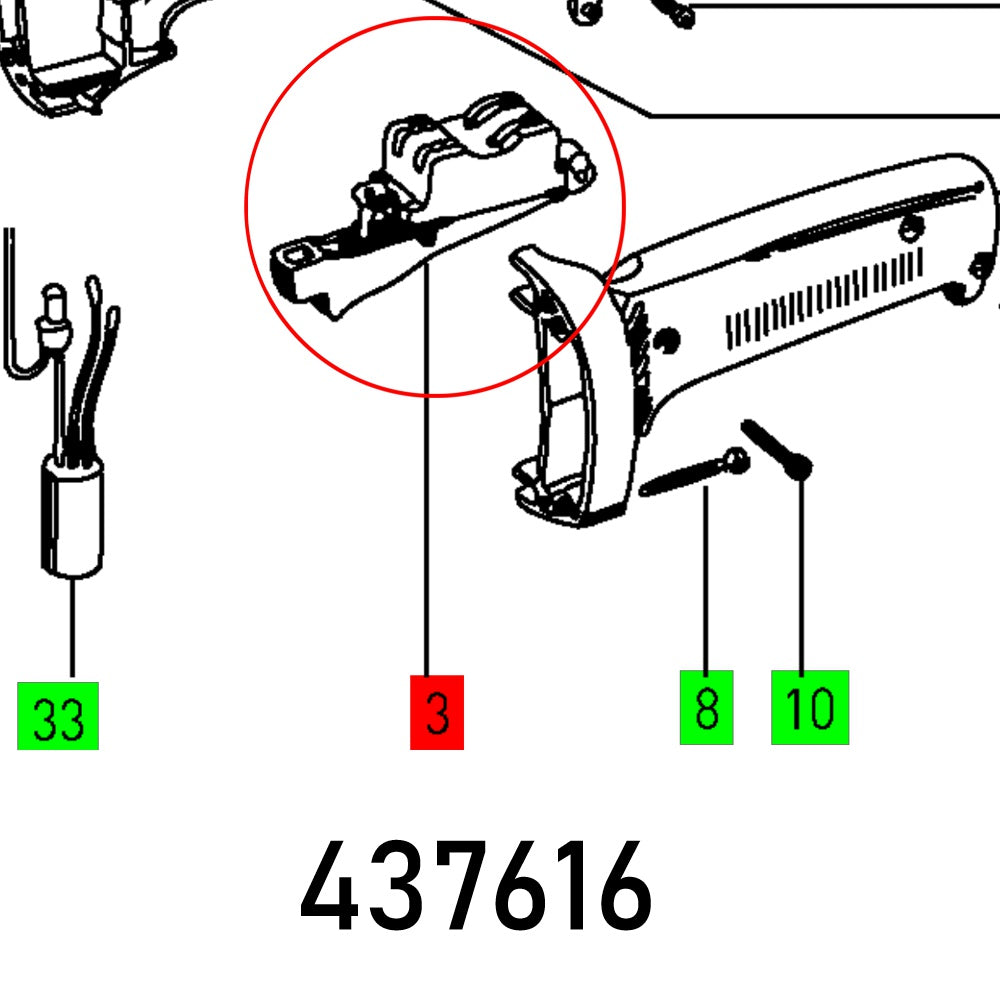 33

3

8

10

437616