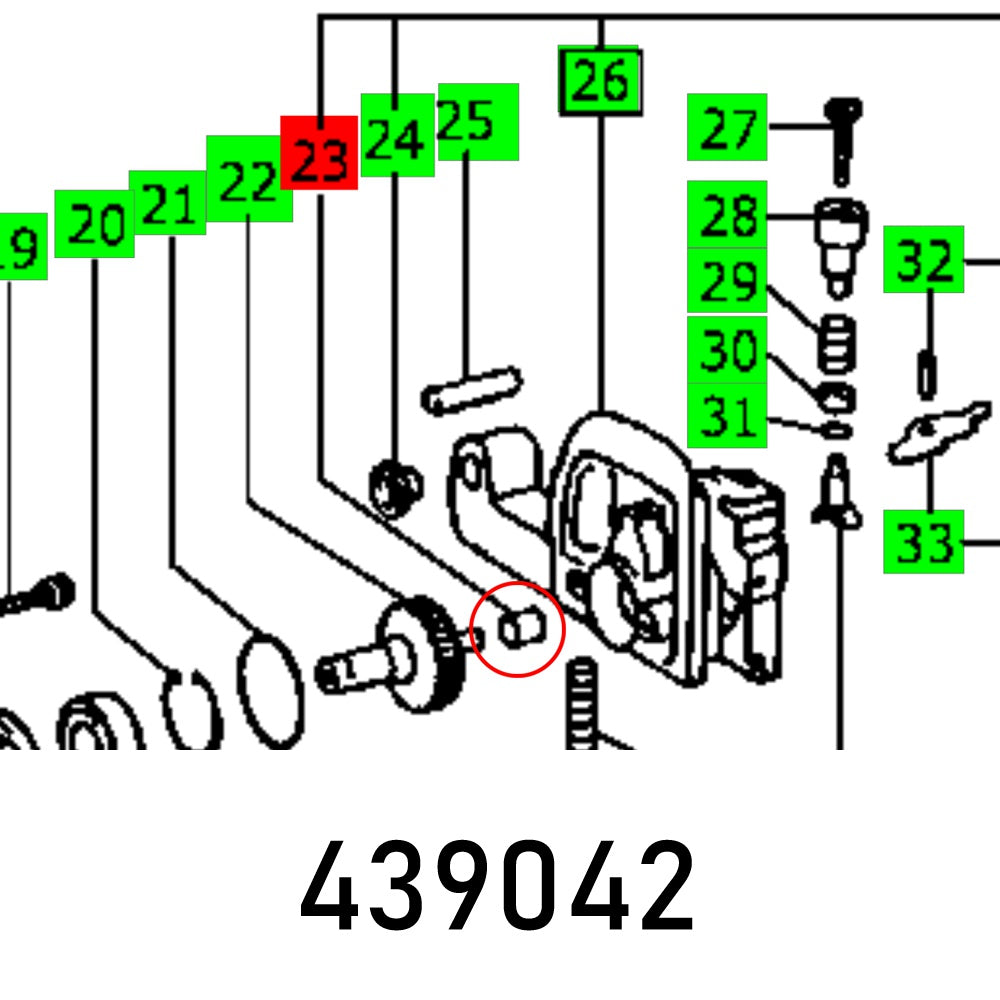 19
20
21
22
23
24
25
26
27
28
29
30
31
32
33

439042