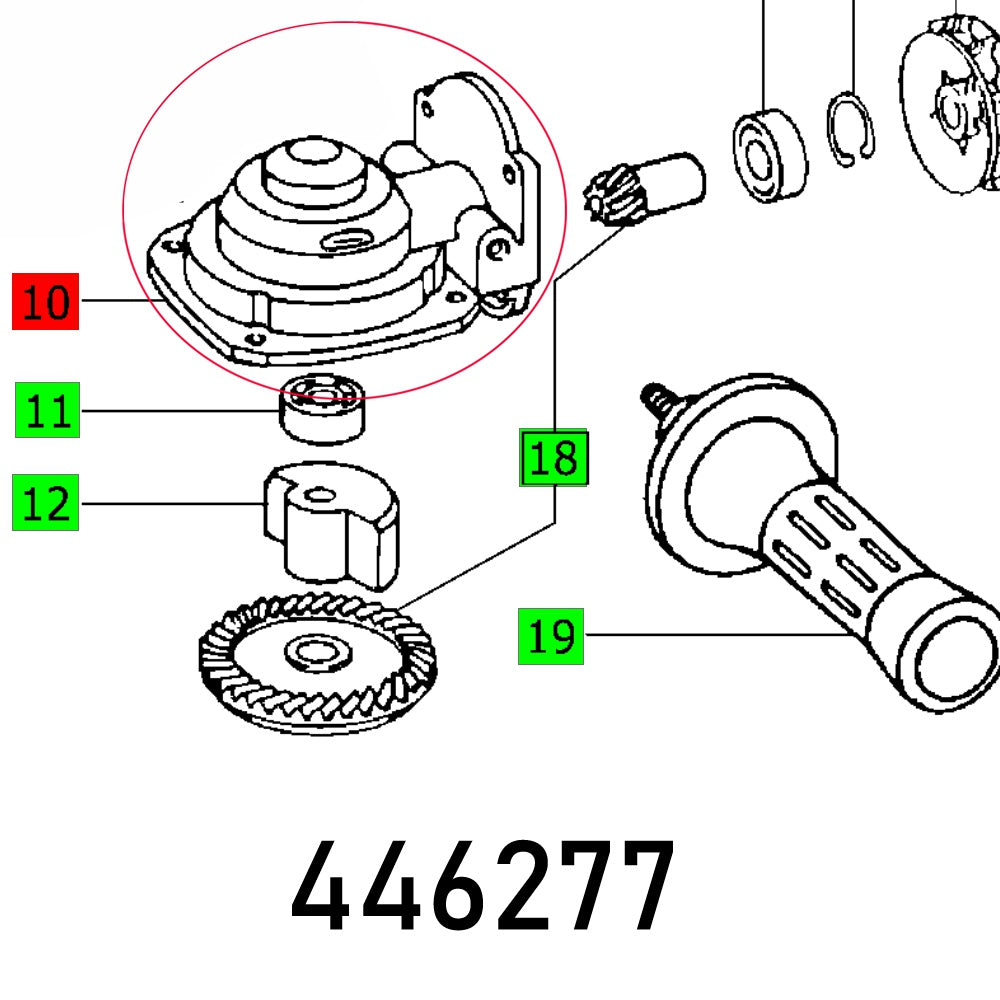 10
11
12
18
19
446277