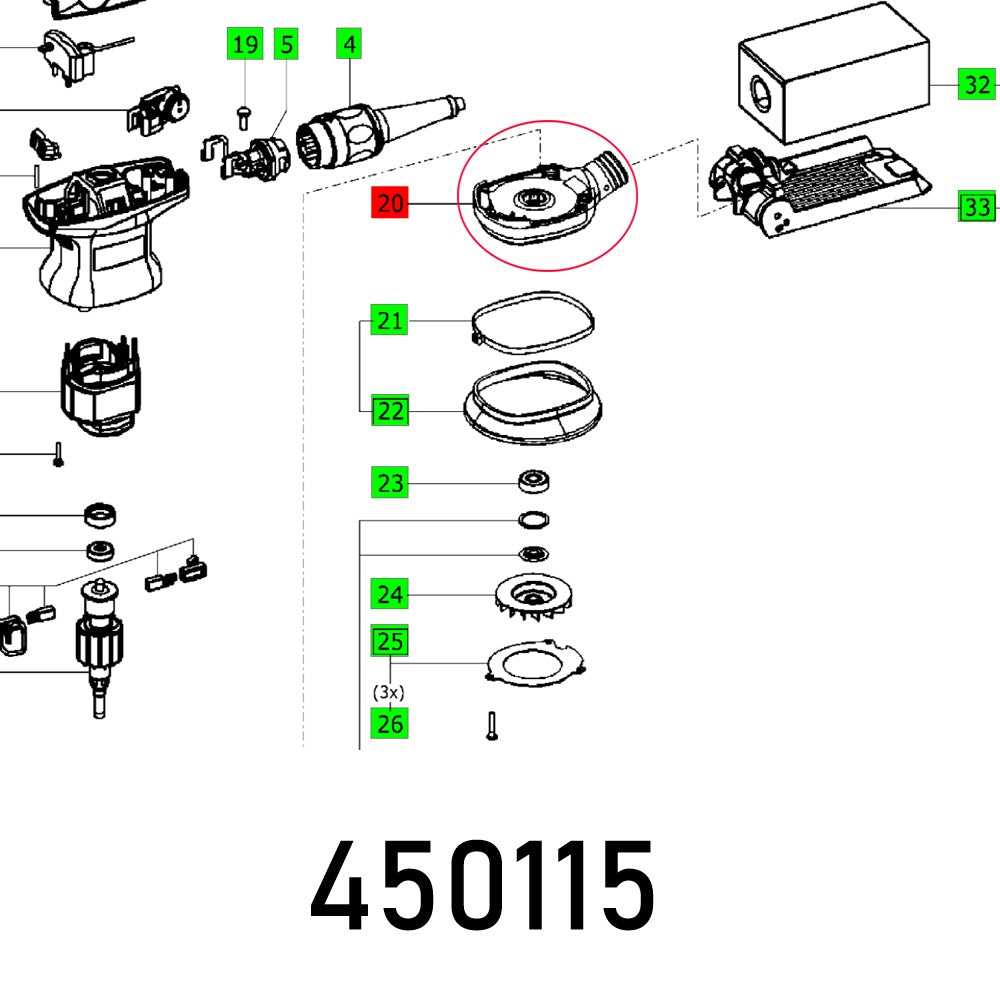 19
5
4
32
20
33
21
22
23
24
25
(3x)
26

450115