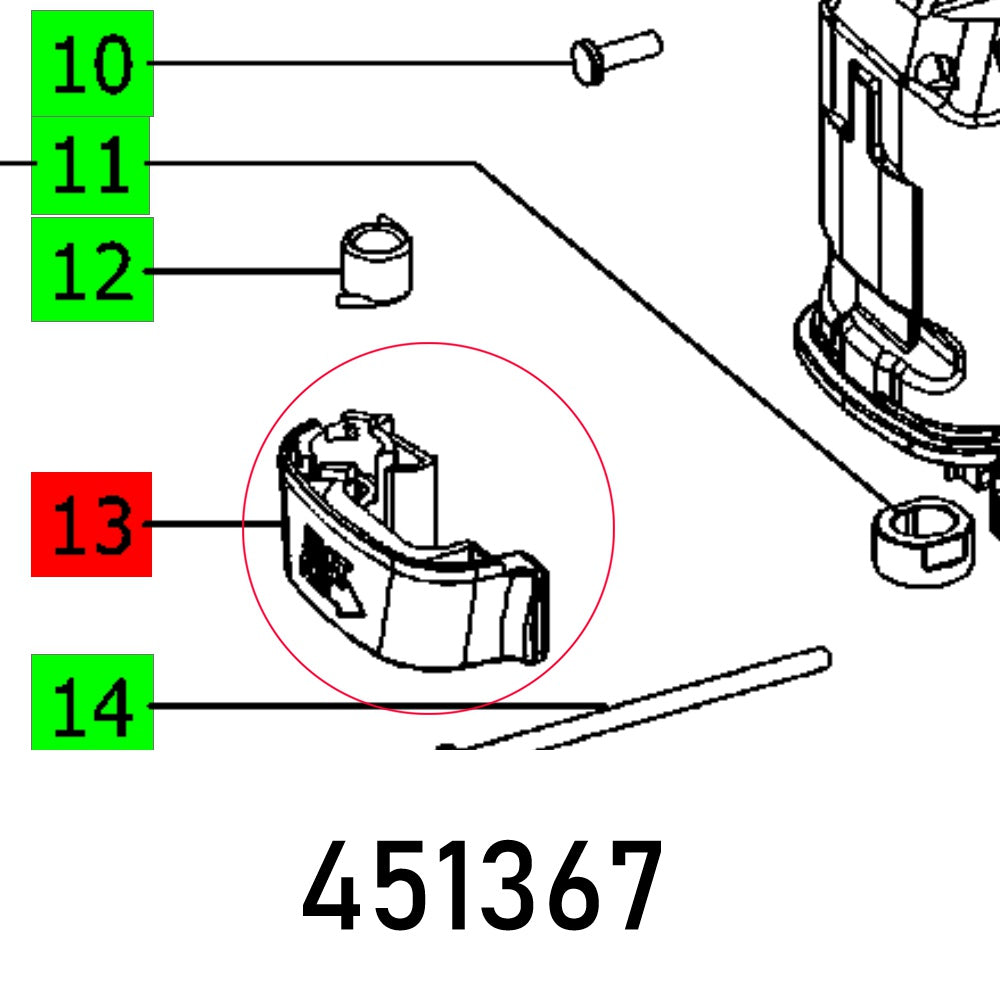 10

11

12

13

14

451367