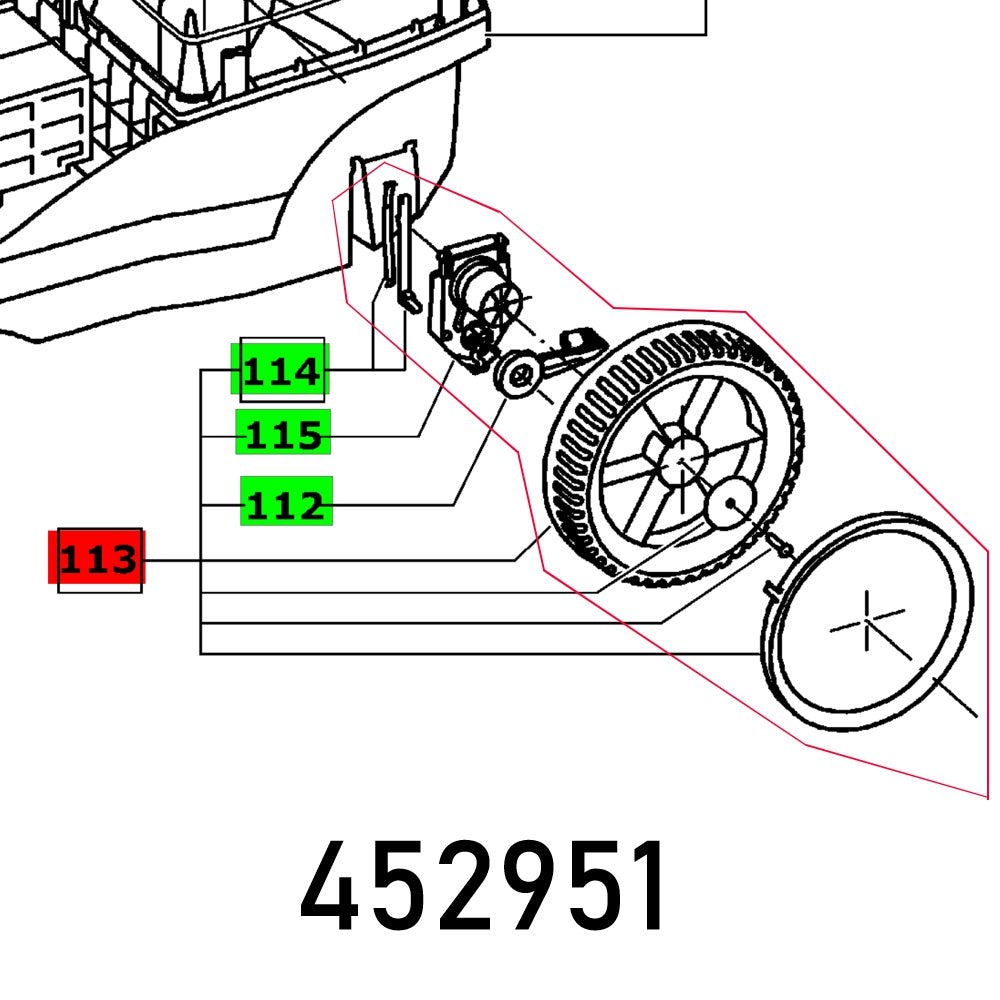 114
115
112
113

452951