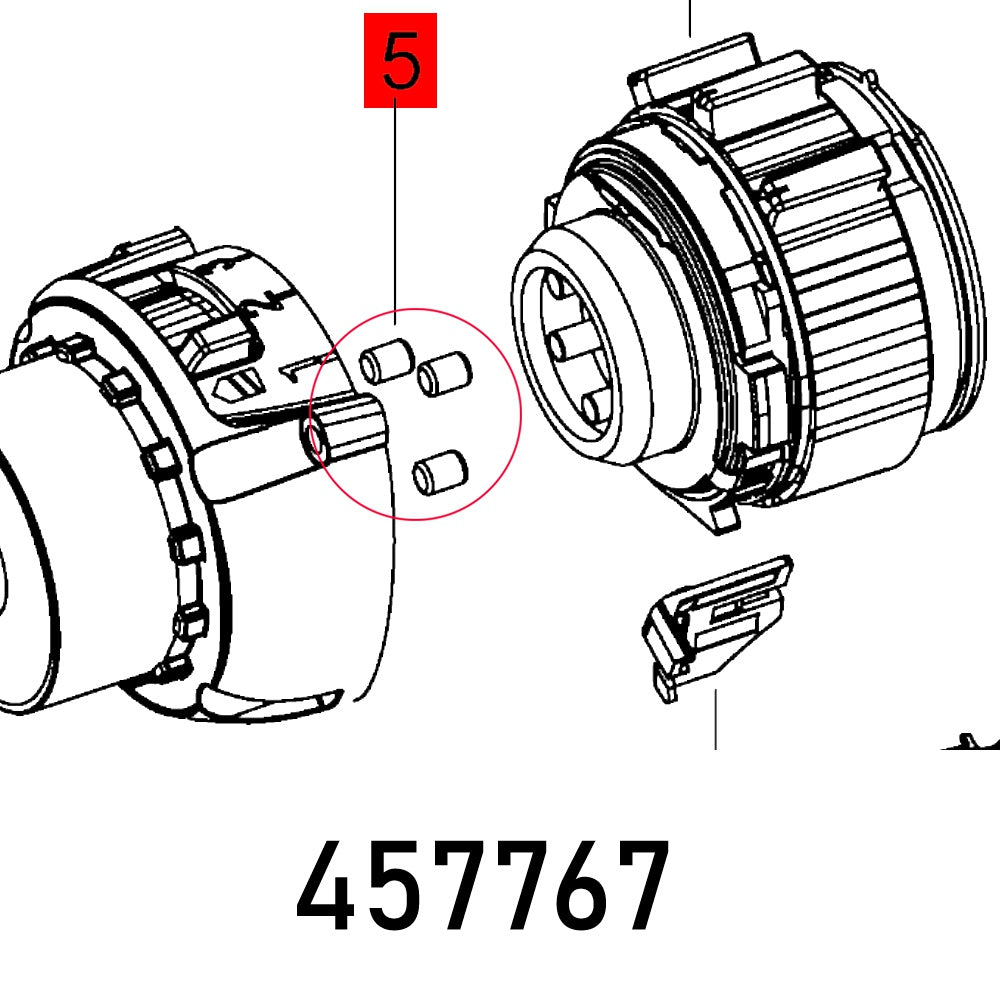 5

457767