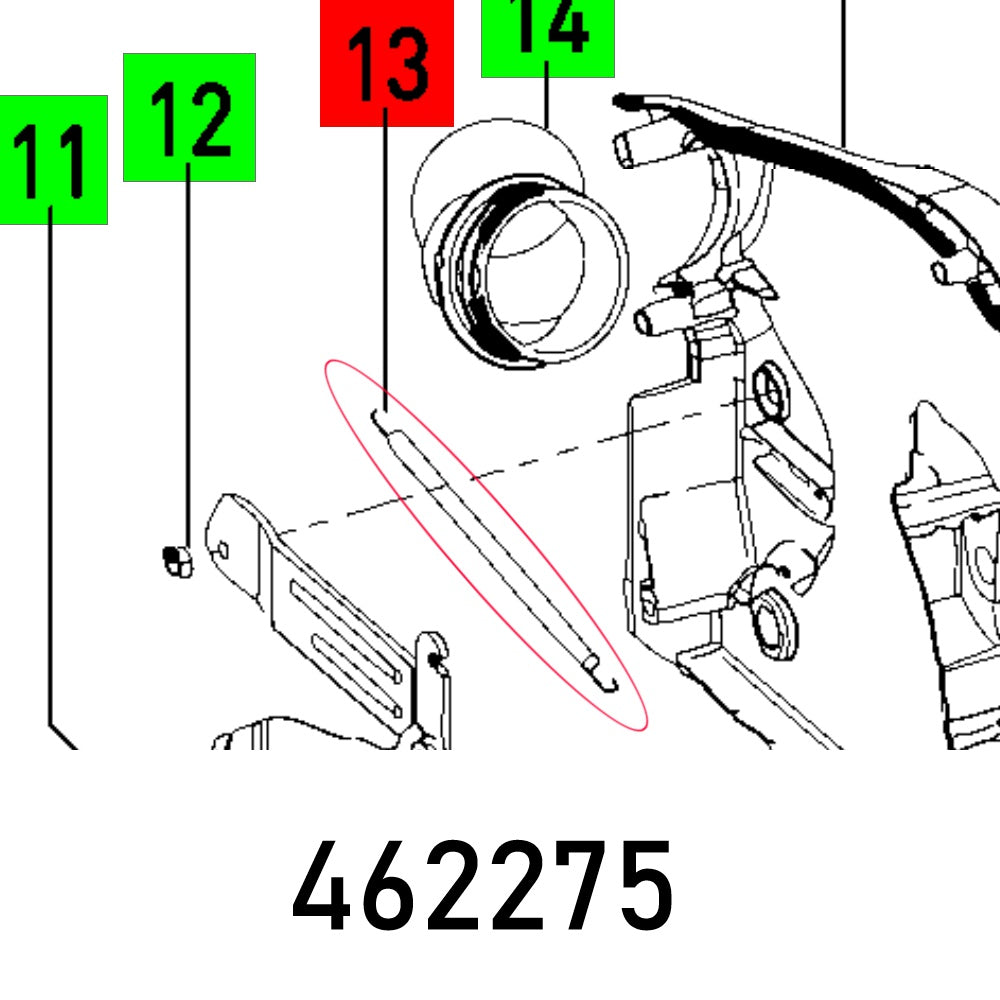 11
12
13
14

462275