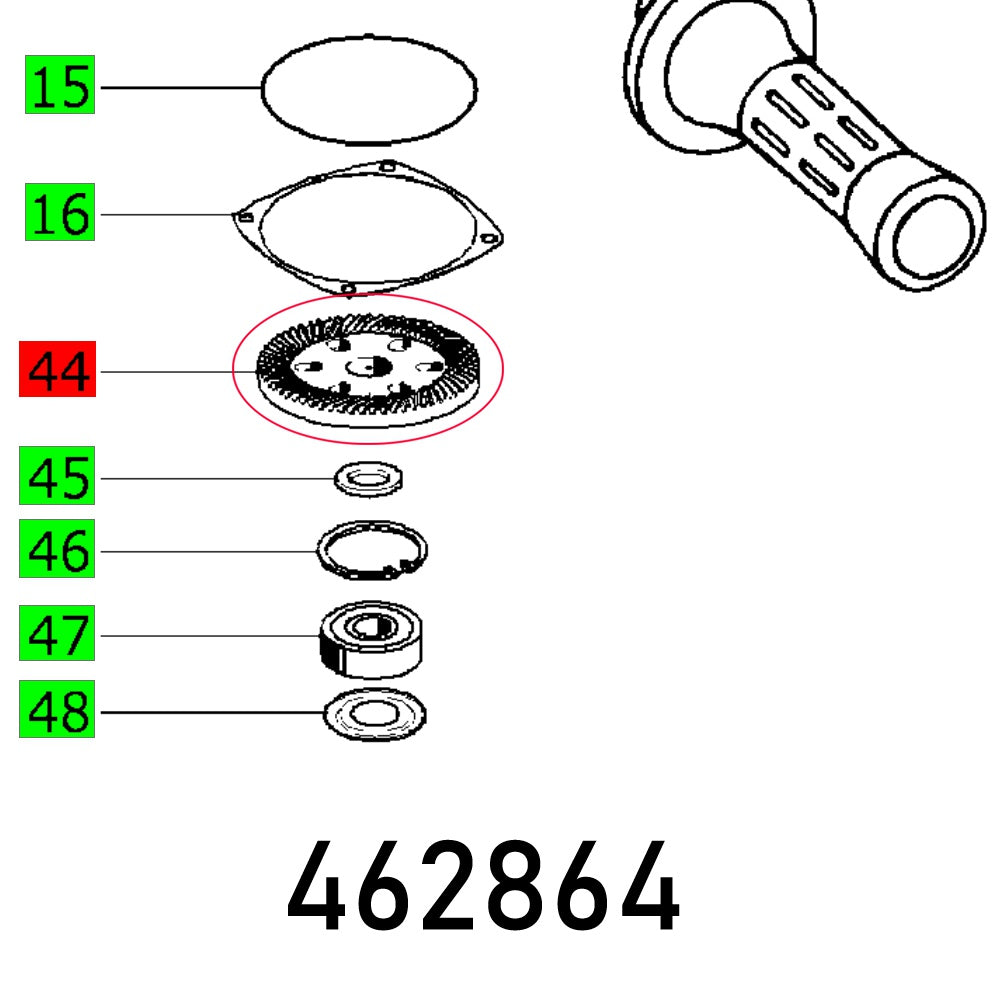 15
16
44
45
46
47
48

462864