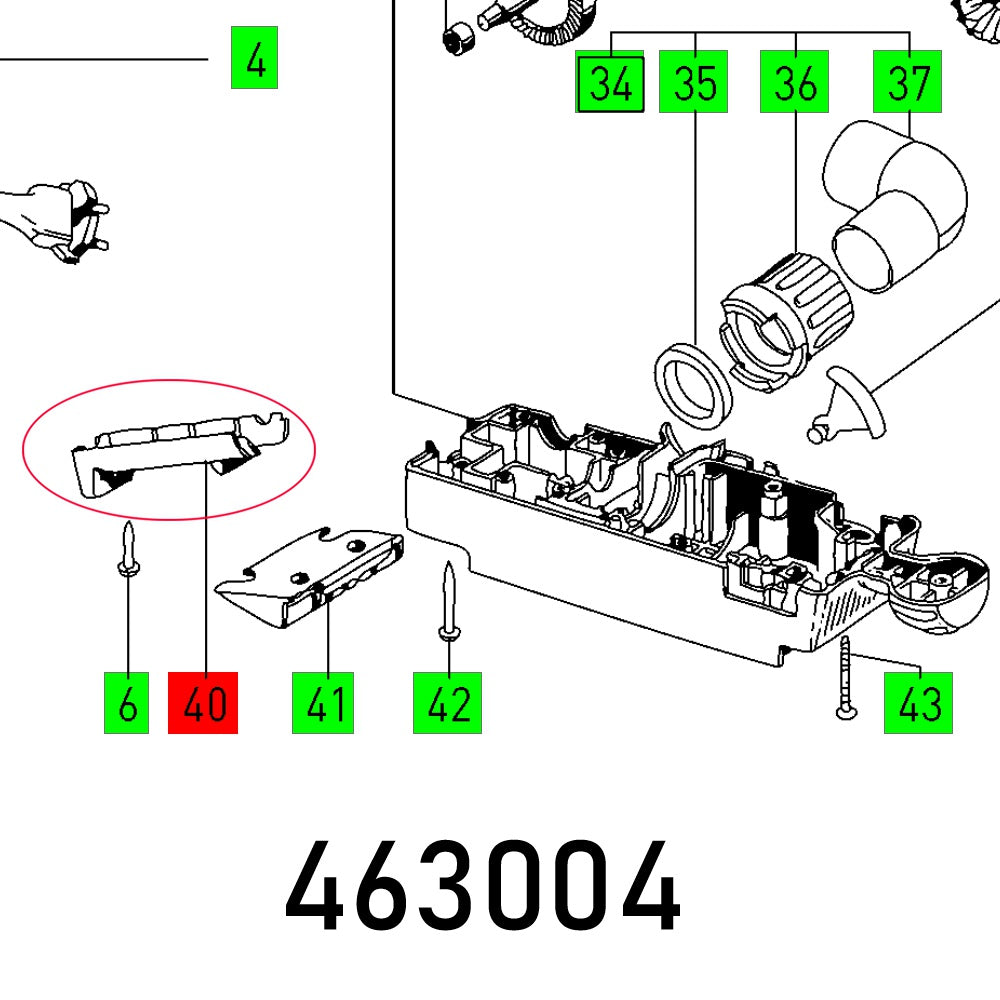 4

34 35 36 37

6 40 41 42 43

463004