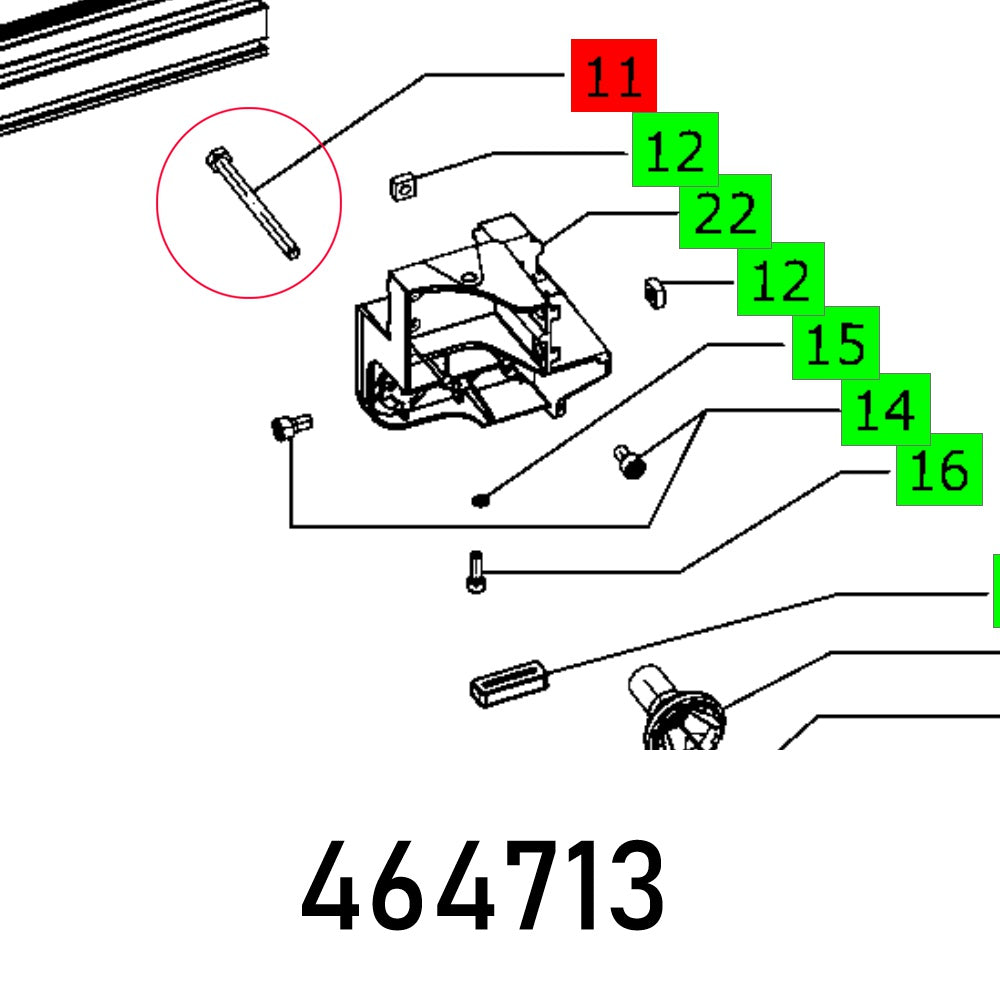 11
12
22
12
15
14
16

464713