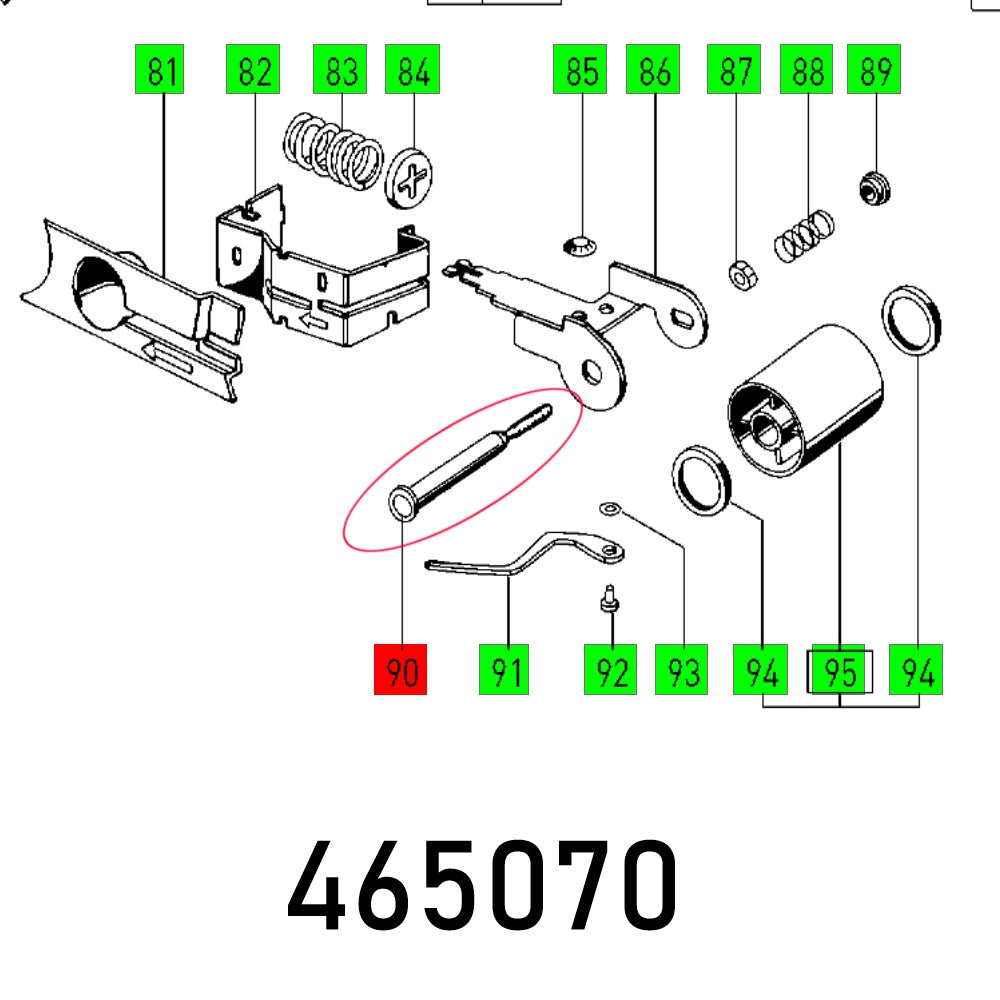 81 82 83 84 85 86 87 88 89

90 91 92 93 94 95 94

465070