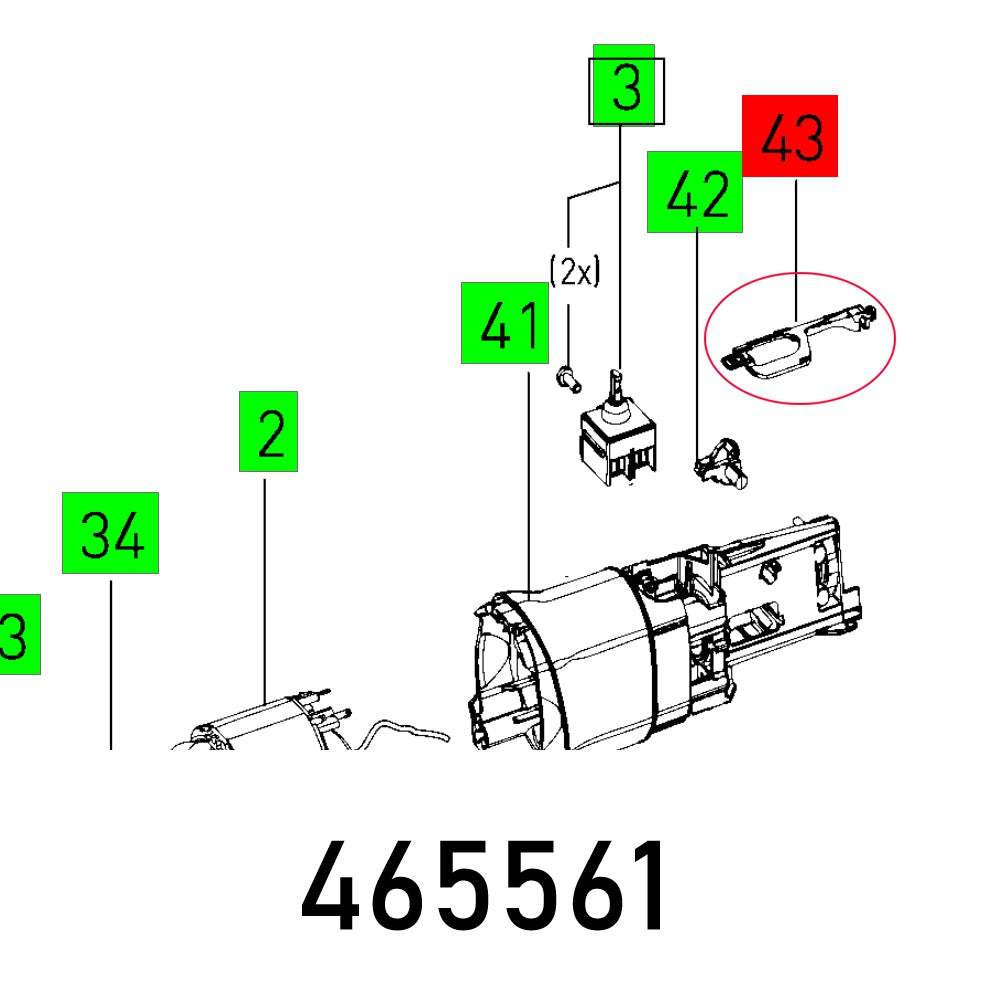 3
43
42
(2x)
41
2
34
3
465561