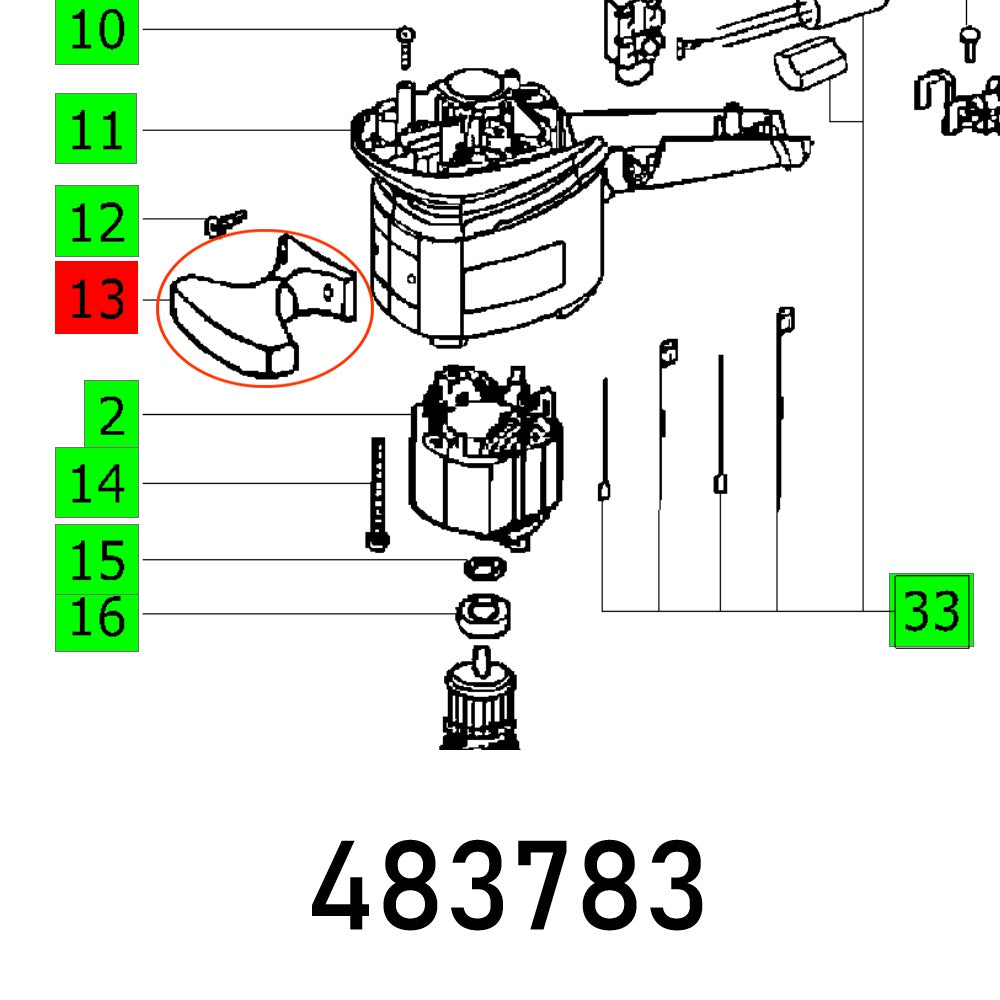 10
11
12
13
2
14
15
16
33

483783