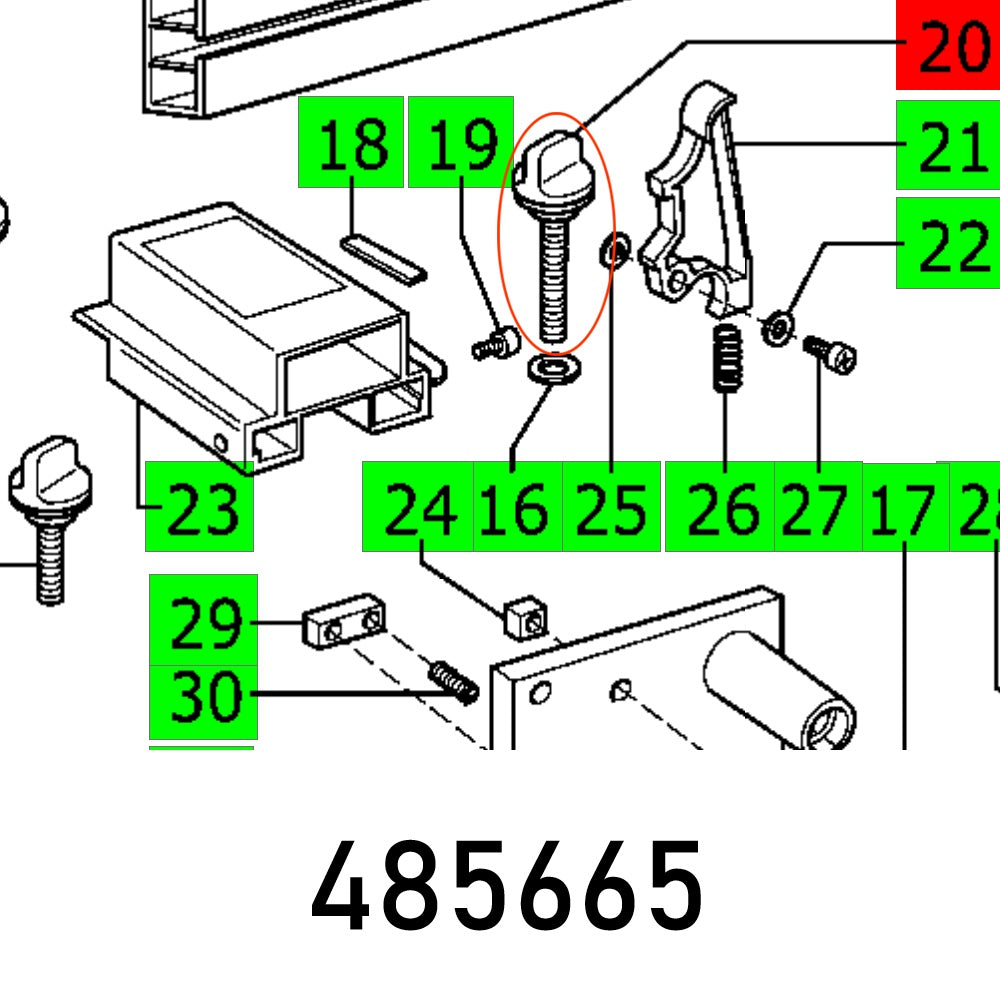 20
18
19
21
22
23
24
16
25
26
27
17
28
29
30

485665