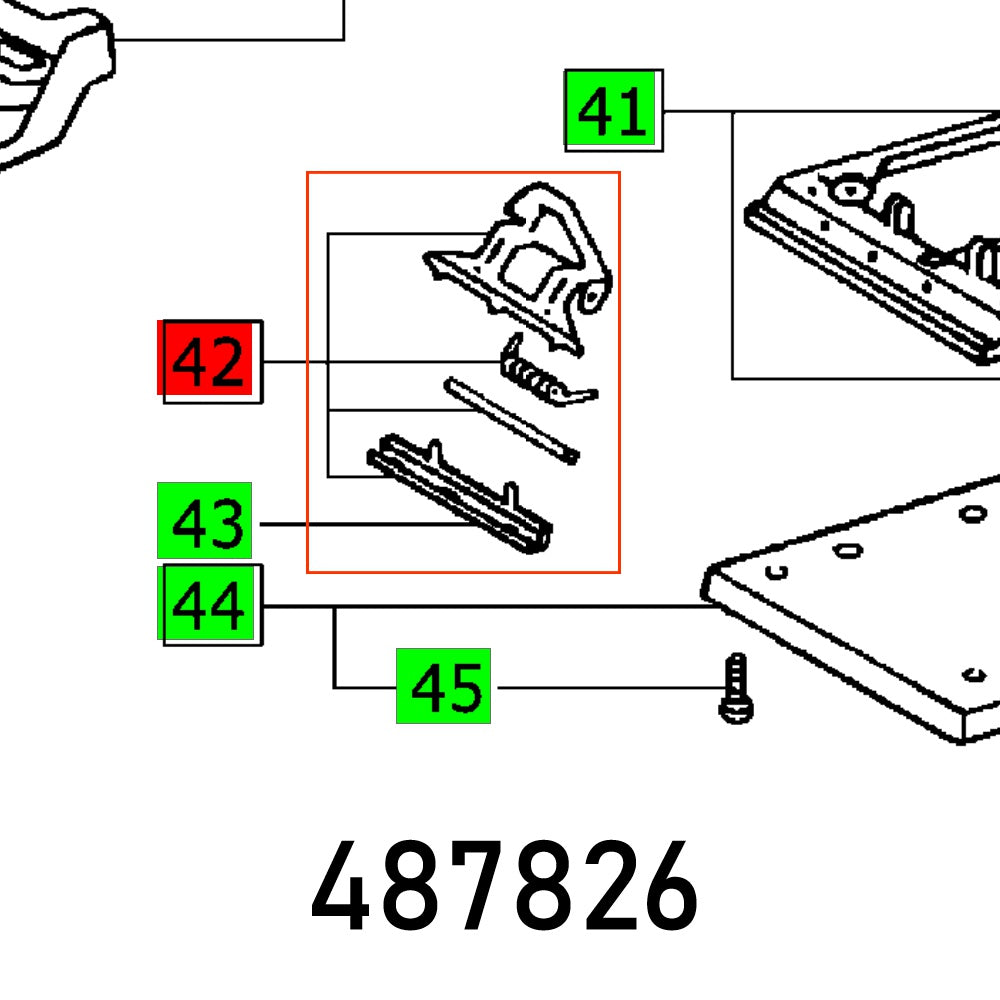 41

42

43

44

45

487826