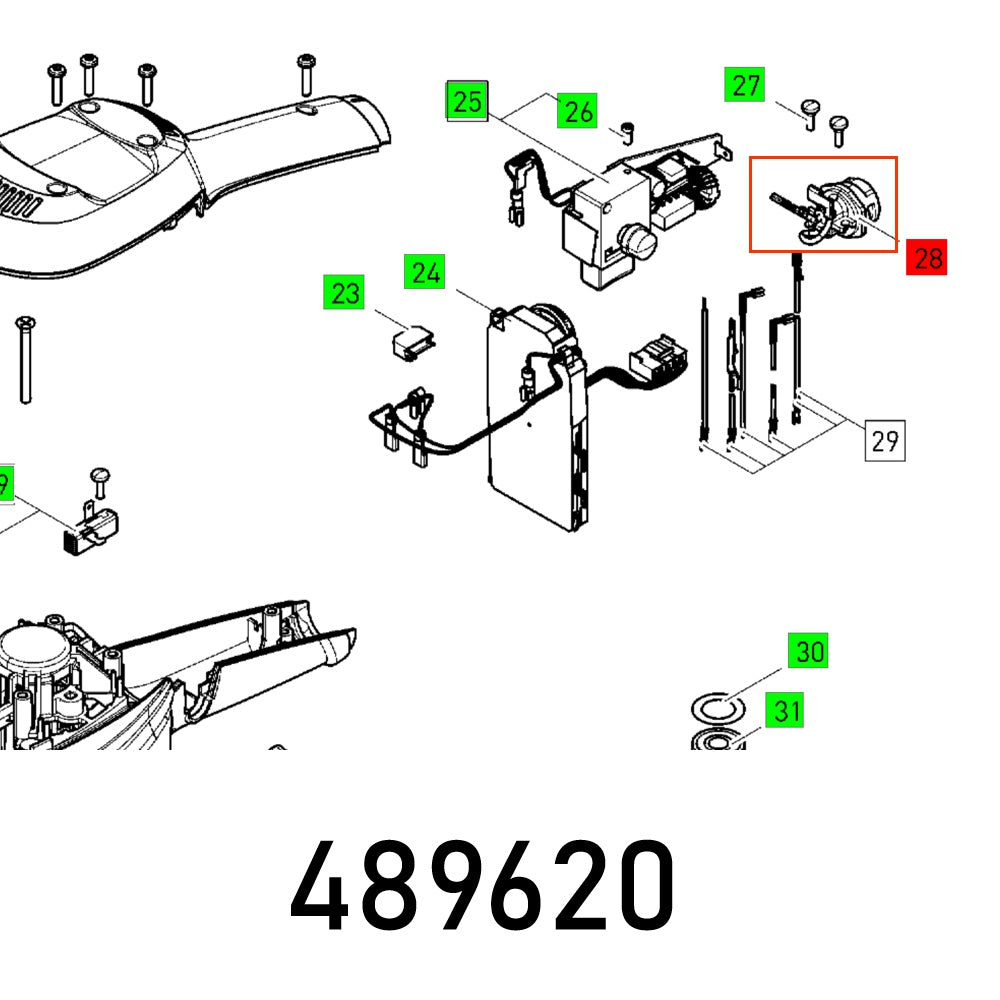 25
26
27
28
23
24
29
9
30
31

489620