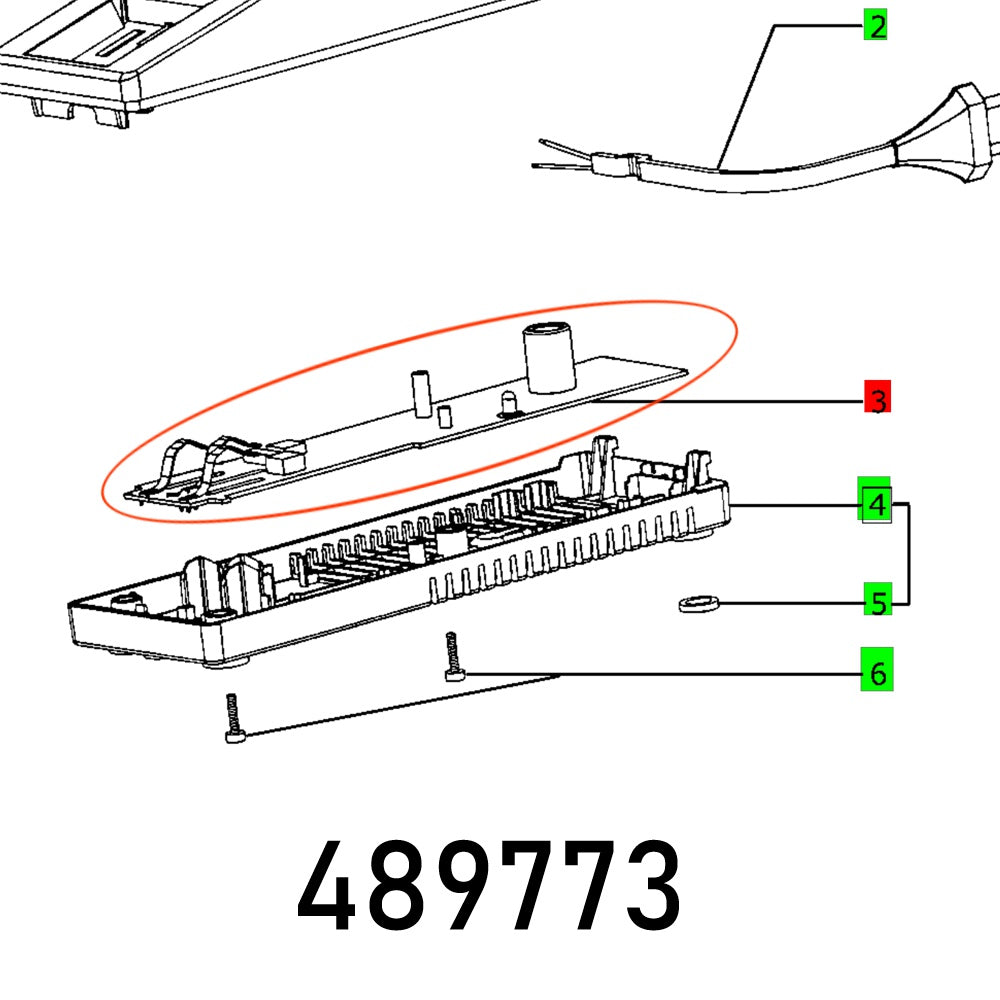 2
3
4
5
6
489773