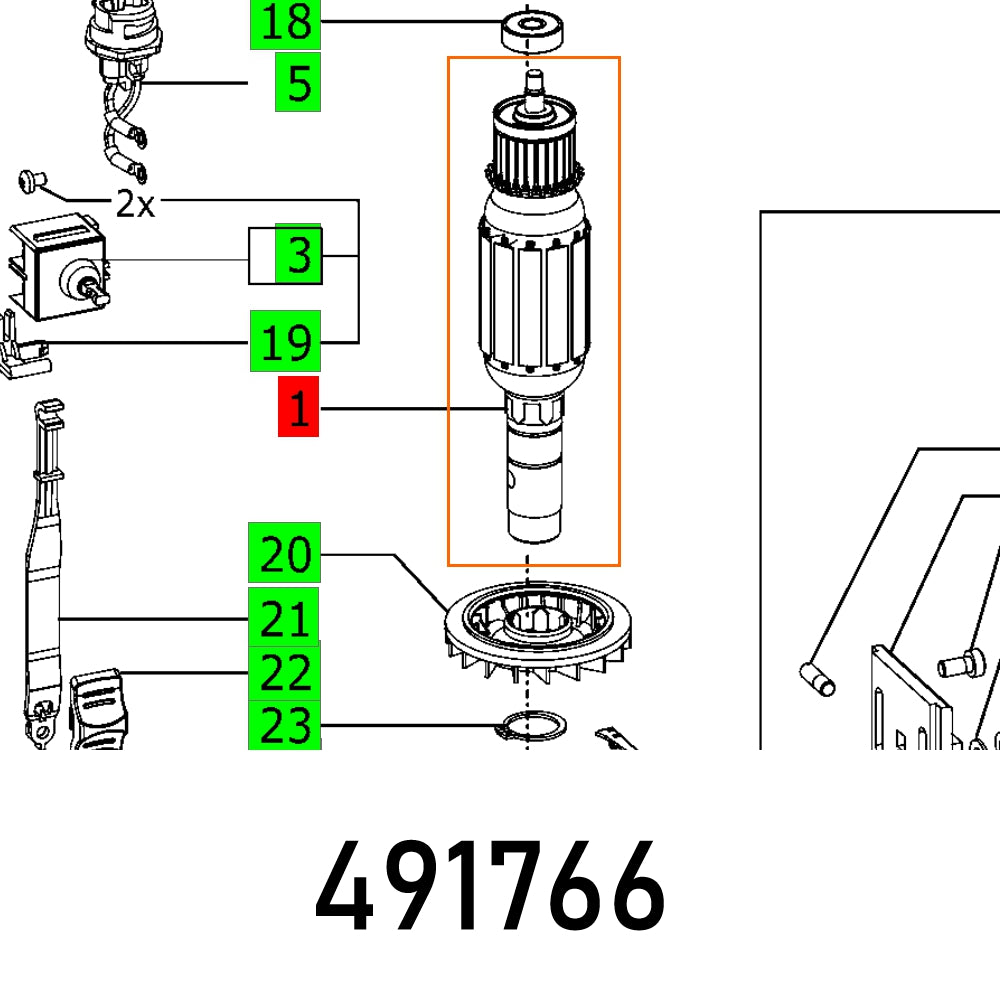 18
5
2x
3
19
1
20
21
22
23

491766