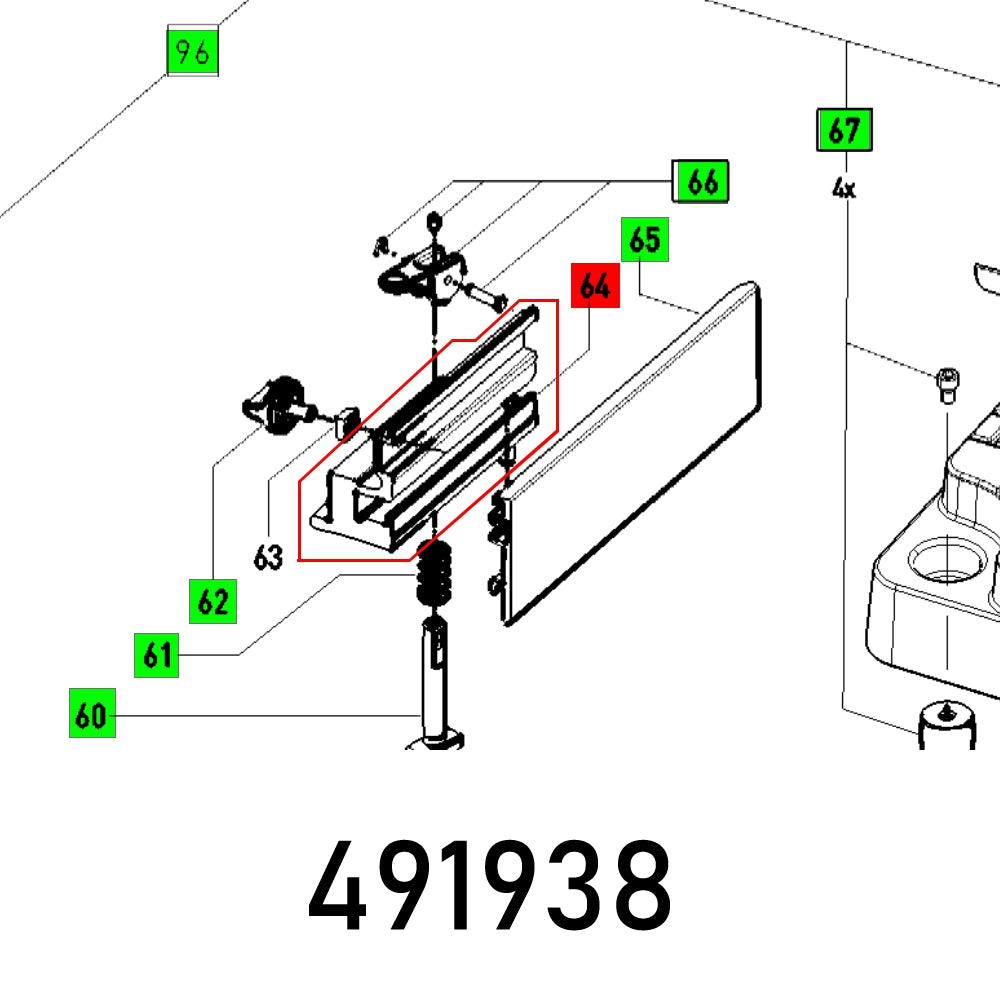 96

67

4x

66

65

64

63

62

61

60

491938