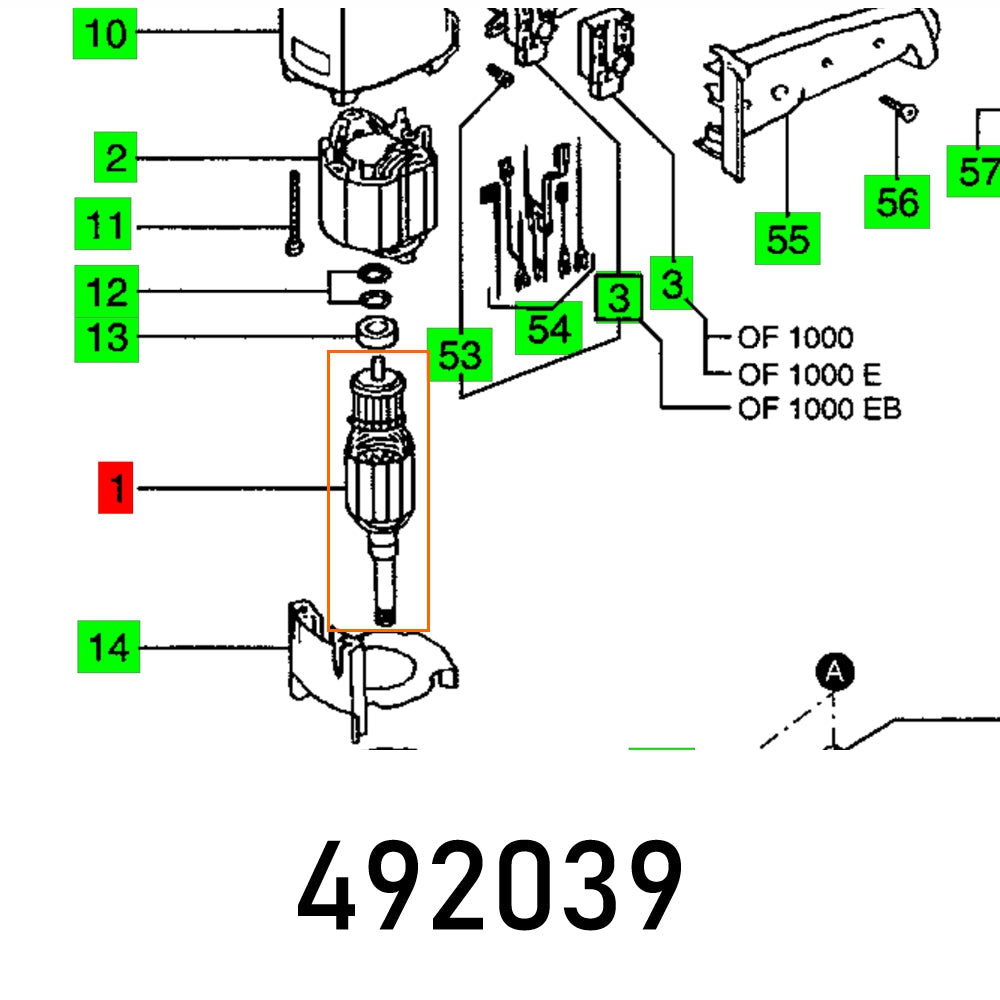 10

2

11

12

13

1

14

53

54

3

3

OF 1000

OF 1000 E

OF 1000 EB

55

56

57

A

492039