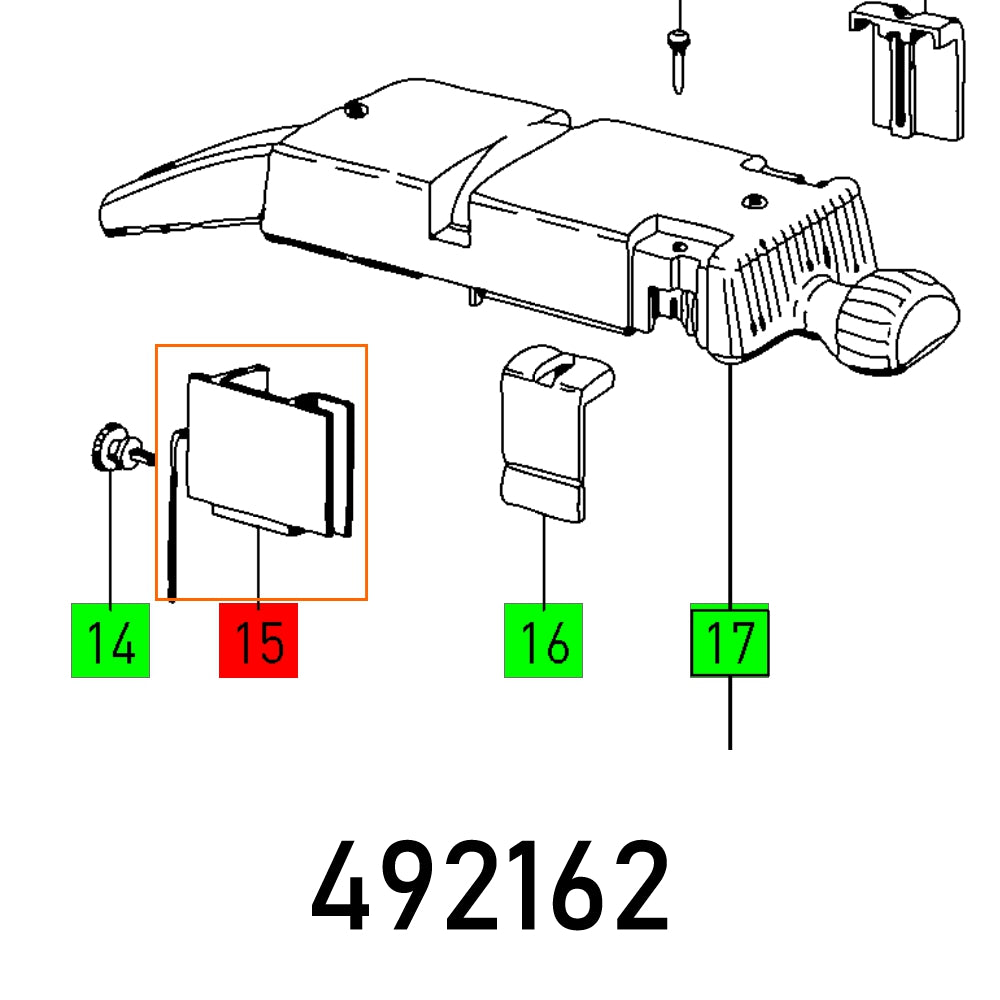 14
15
16
17
492162