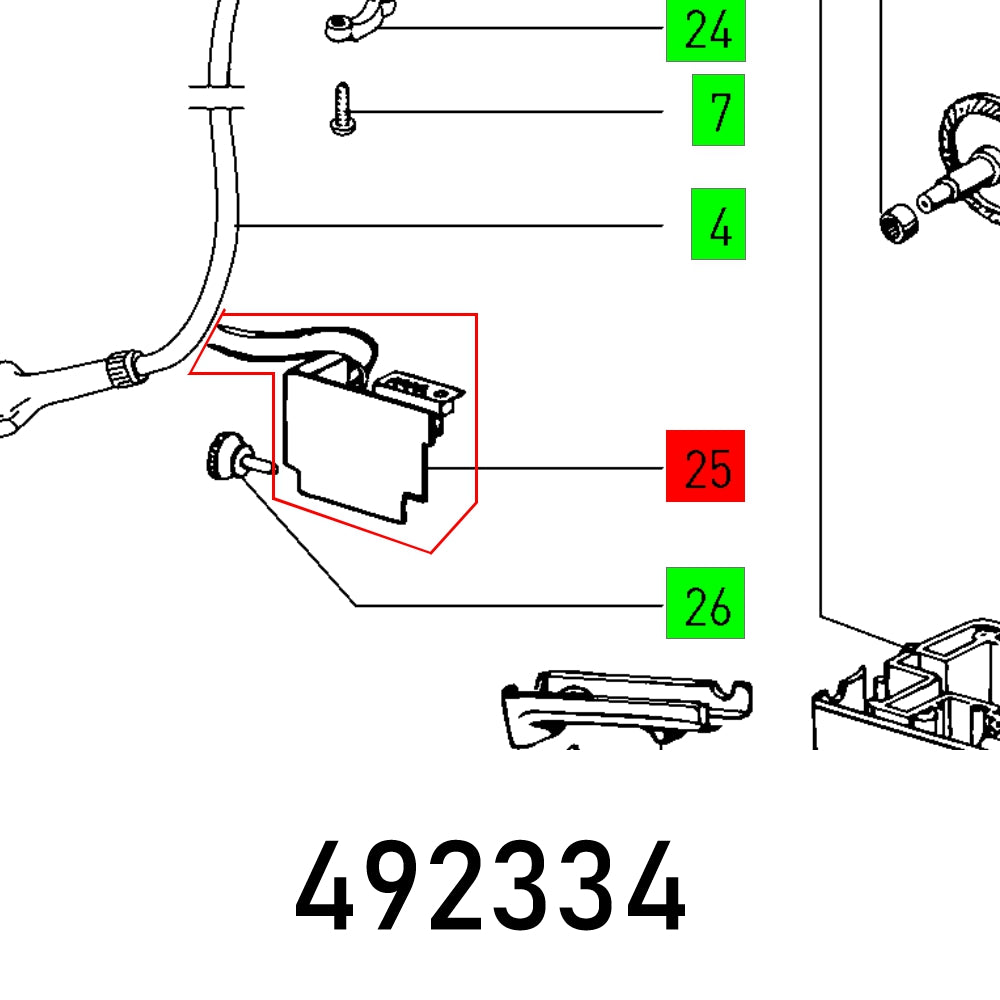 24
7
4
25
26
492334