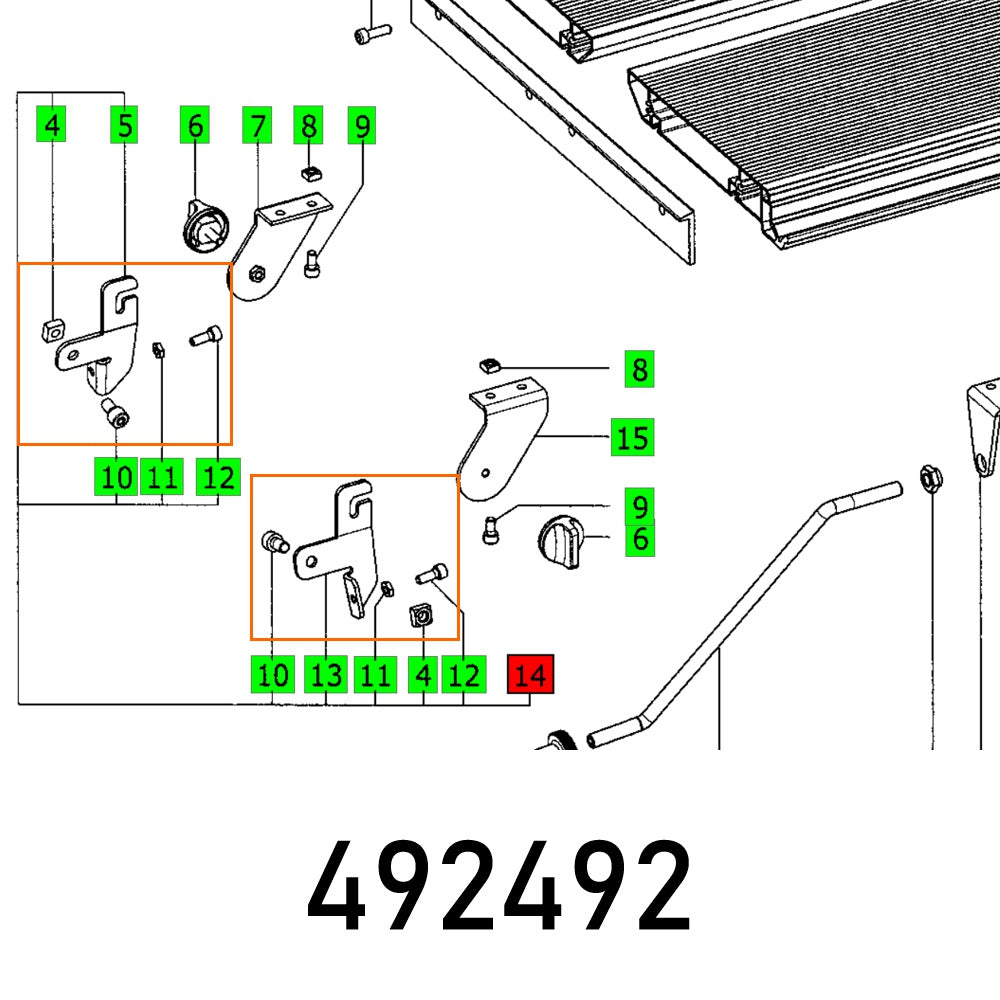 4
5
6
7
8
9
10
11
12
8
15
9
6
10
13
11
4
12
14

492492