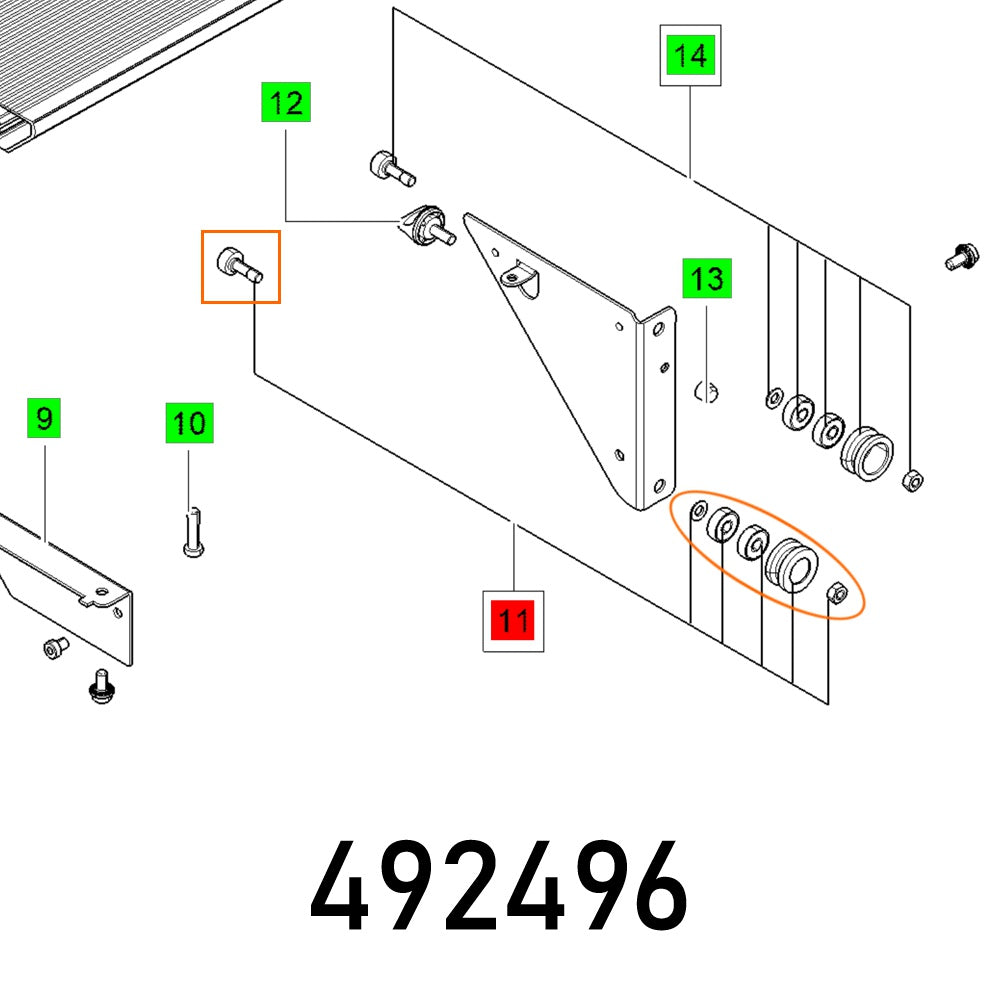 14

12

13

9

10

11

492496