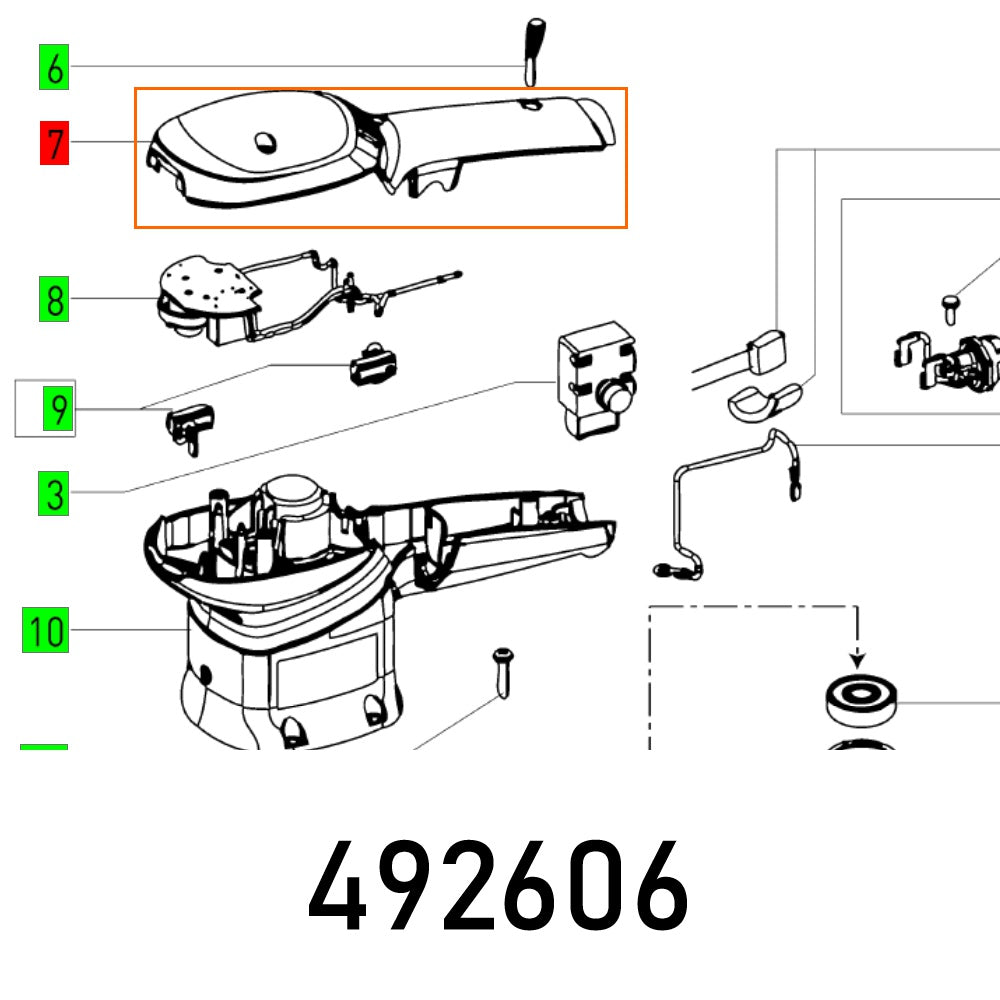 6
7
8
9
3
10
492606