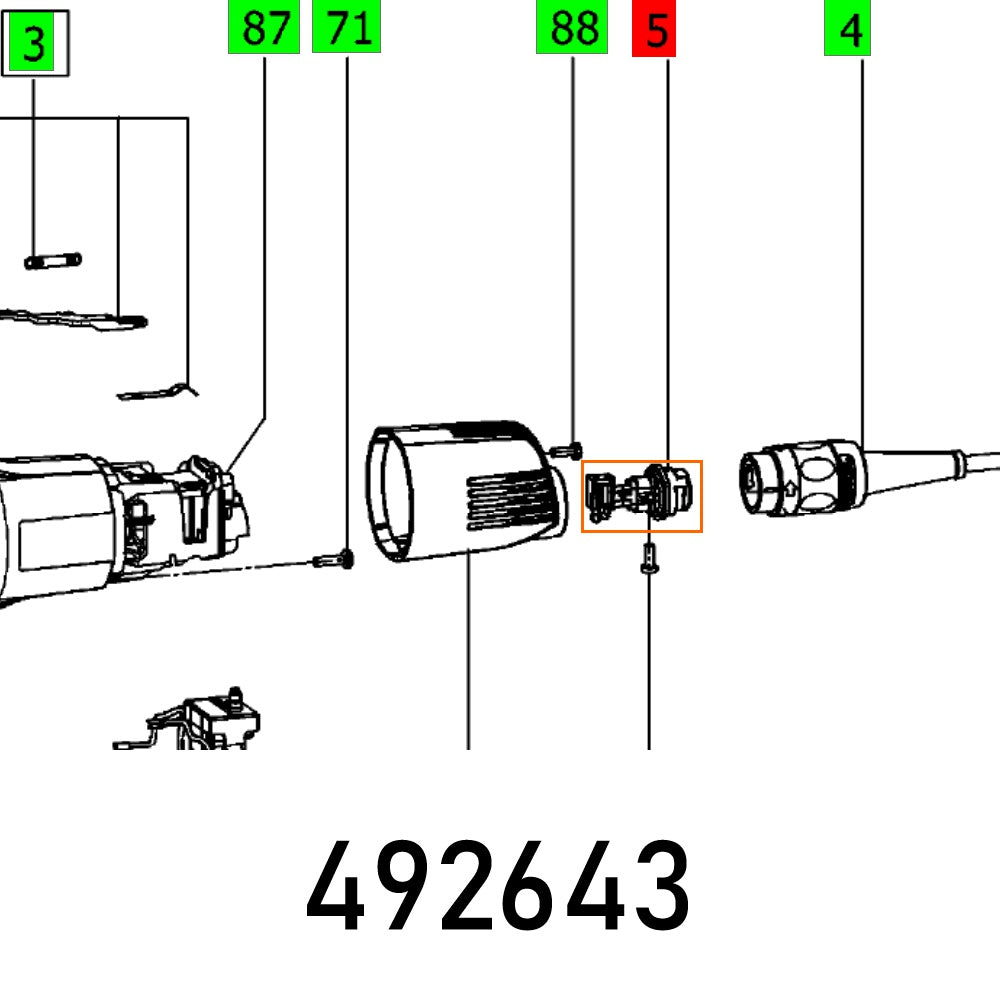 3
87
71
88
5
4

492643