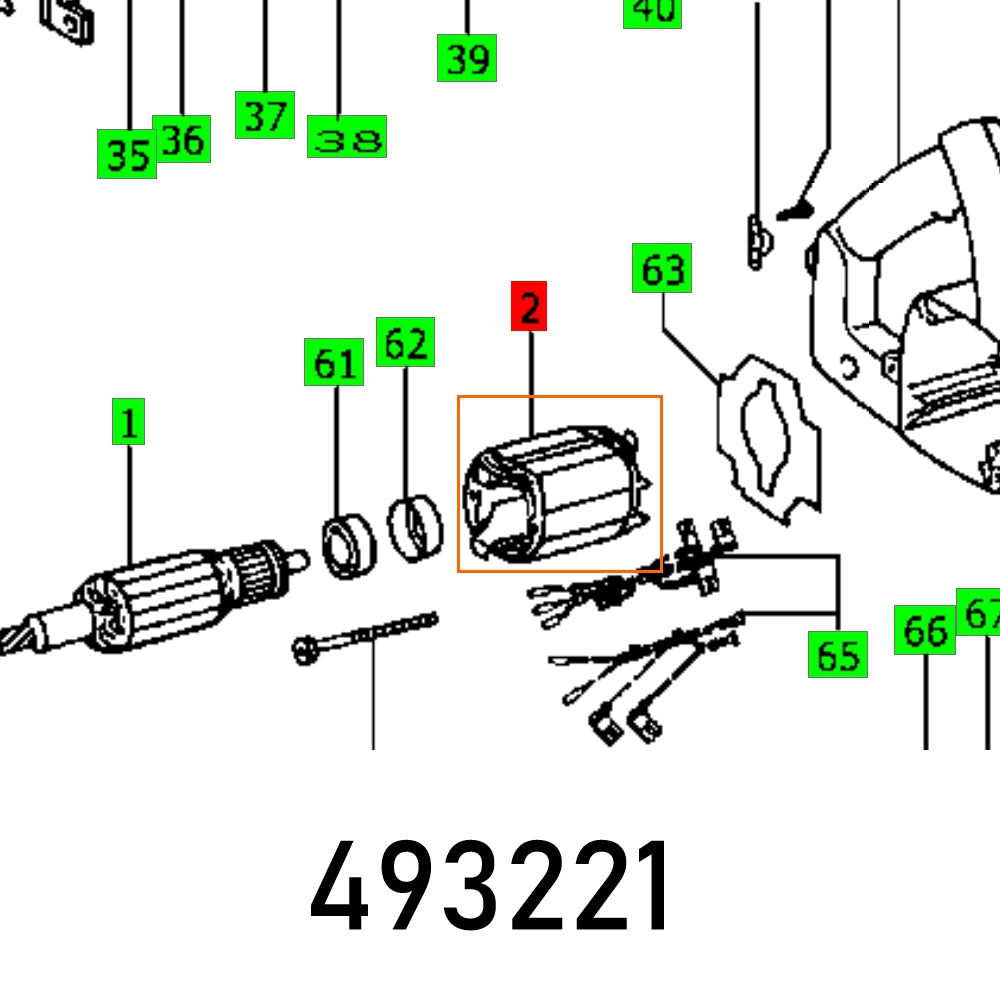 40
39
35
36
37
38
63
2
61
62
1
65
66
67
493221