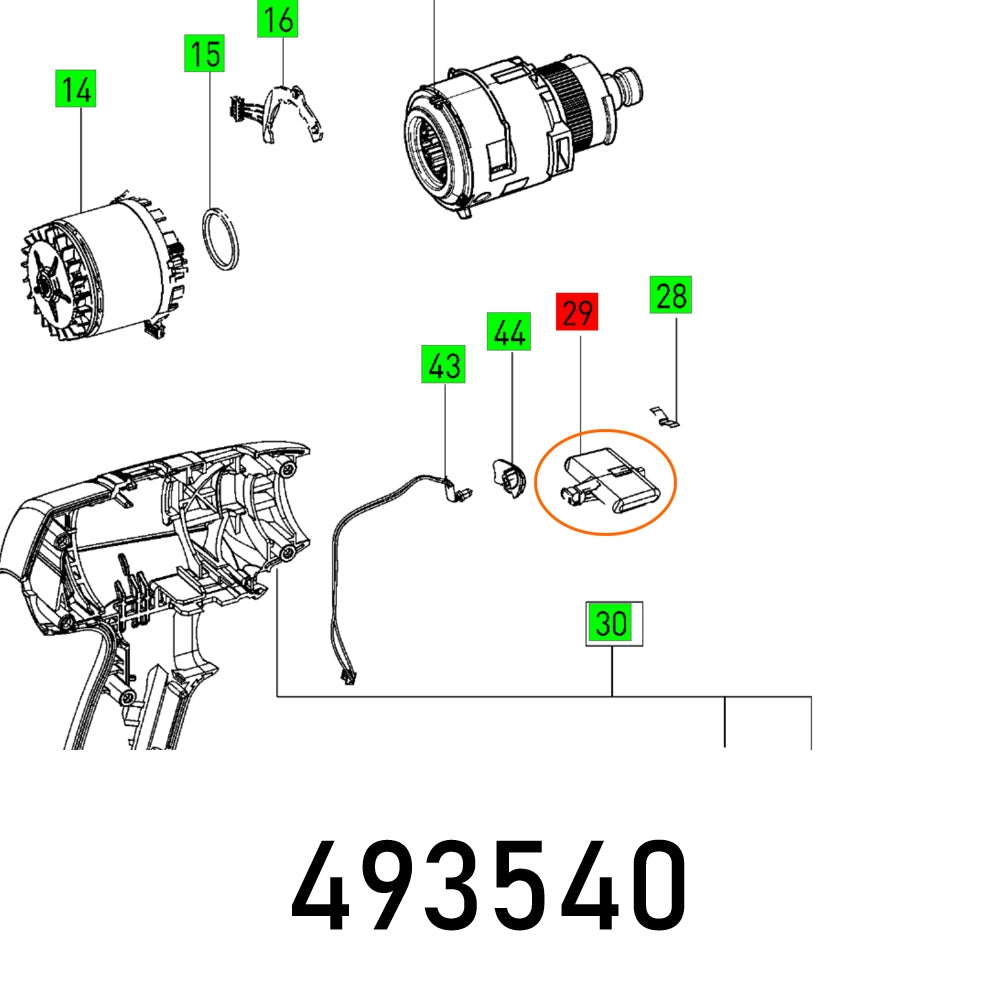 16
15
14
29
28
44
43
30

493540