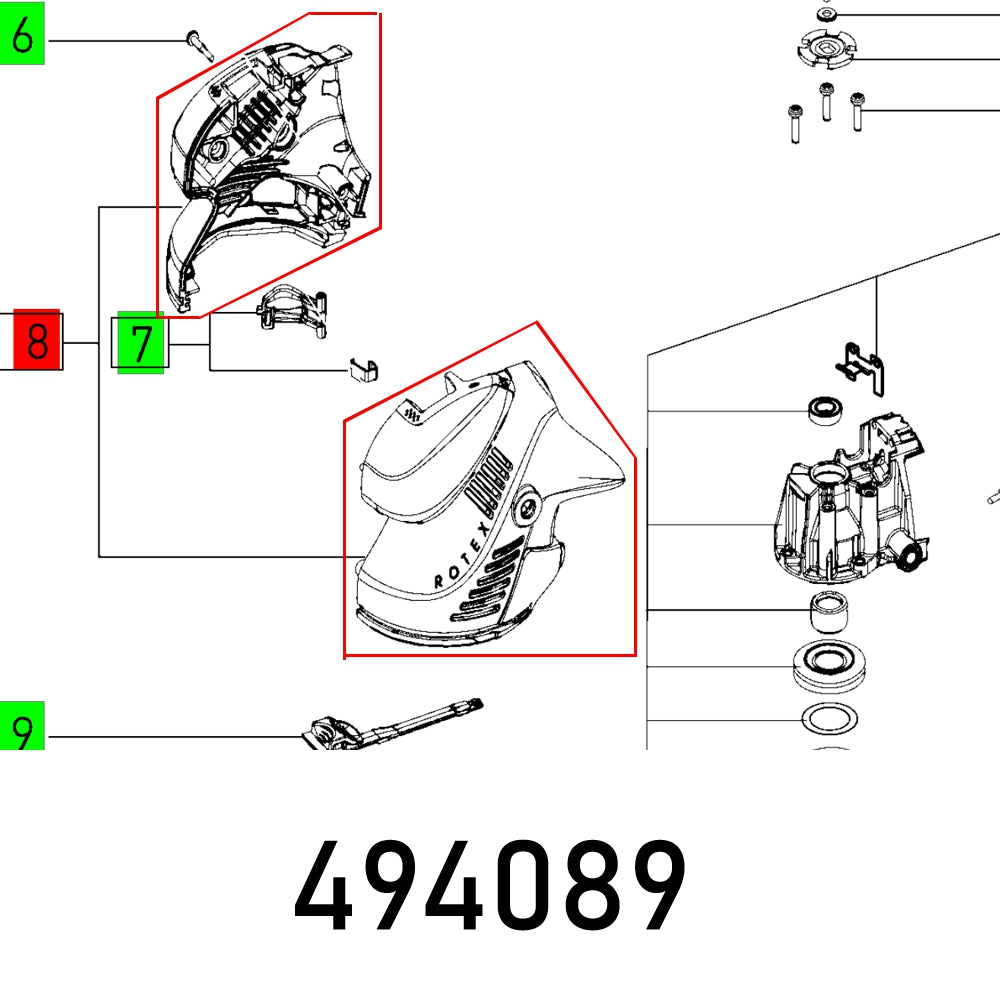 6

8

7

ROTEX

9

494089