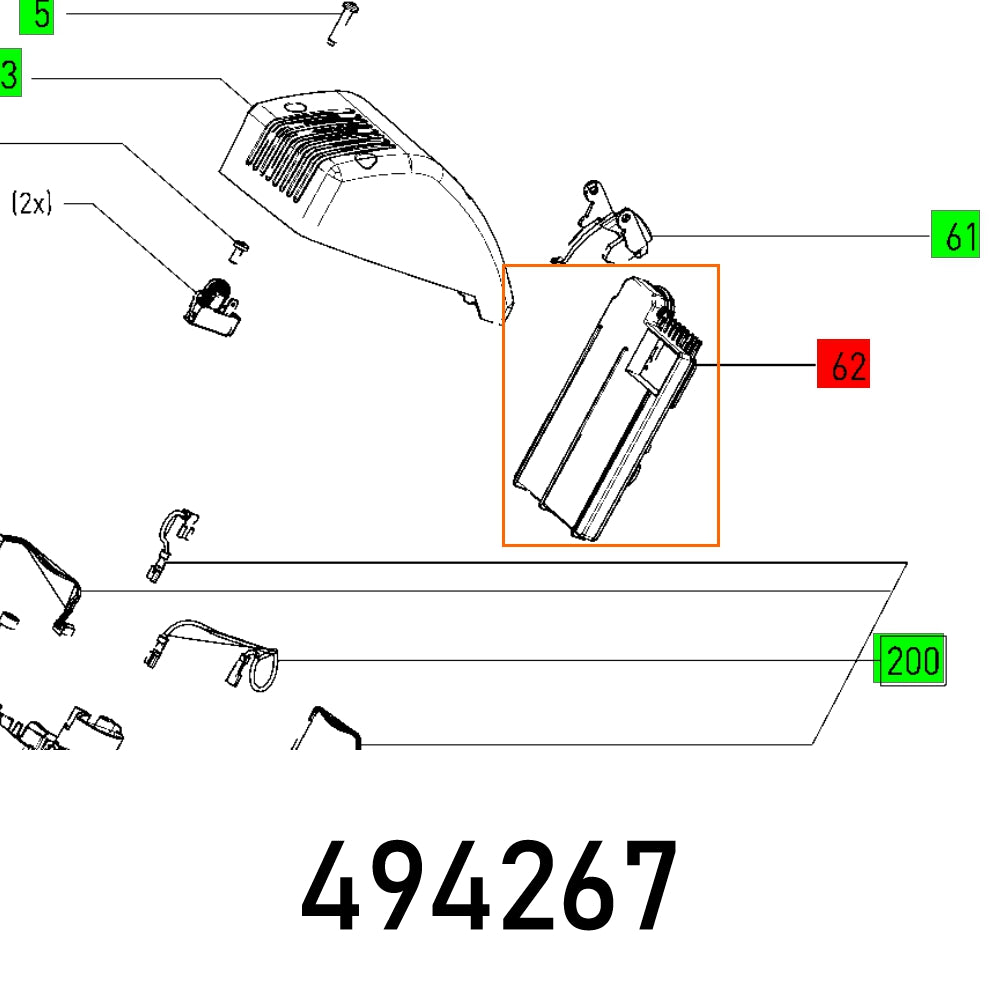 5
3
(2x)
61
62
200
494267