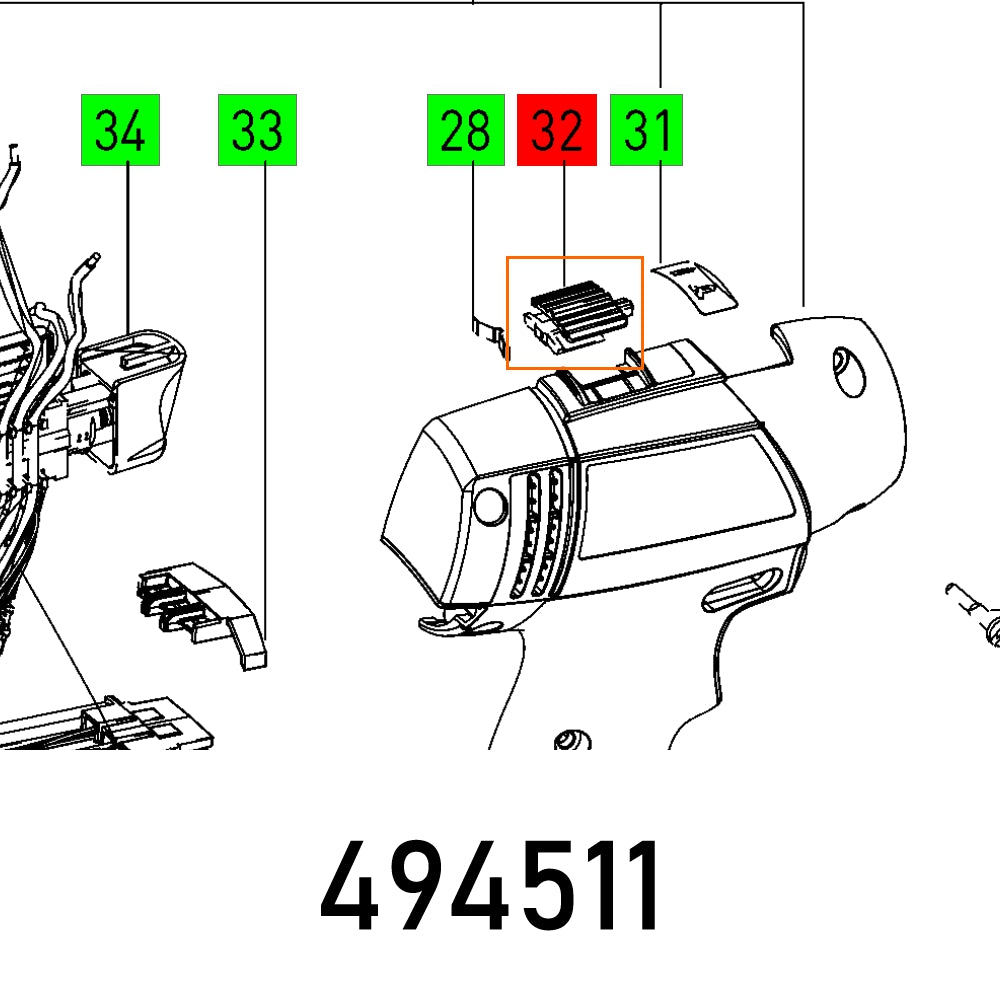 34
33
28
32
31

494511