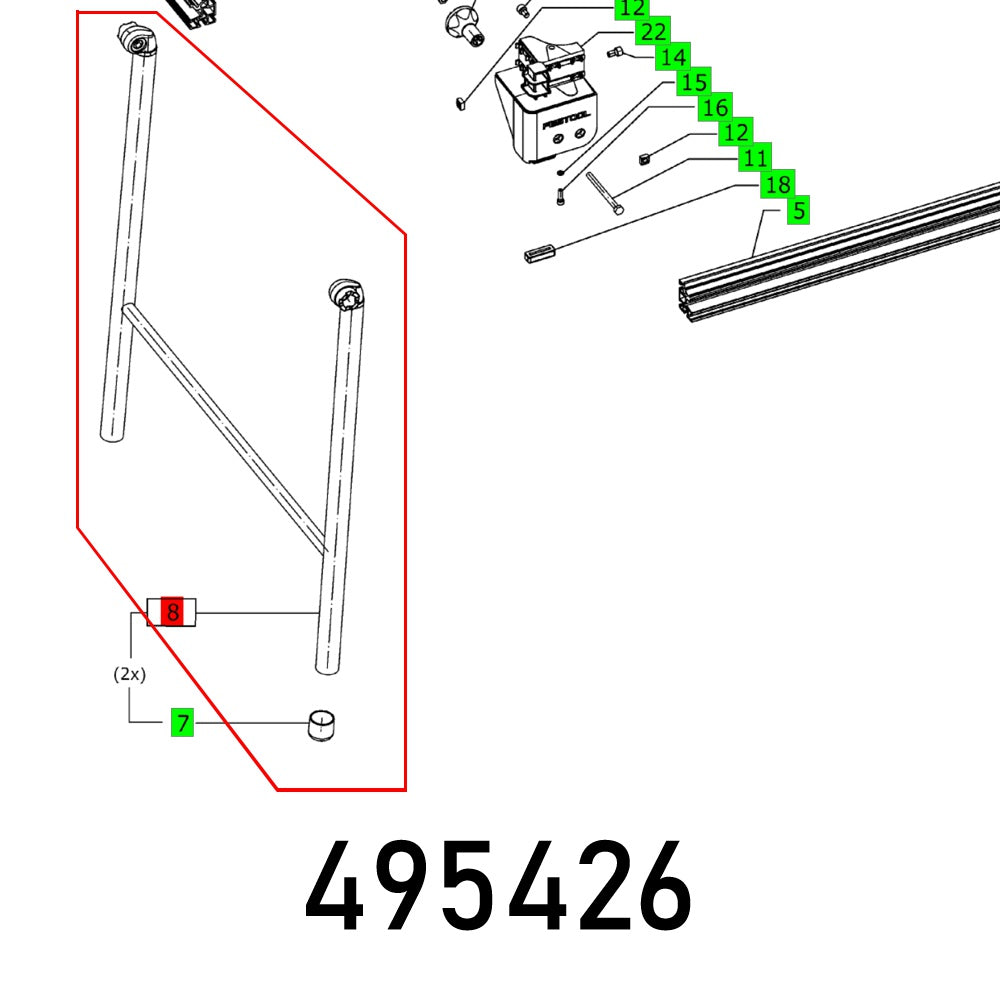 12
22
14
15
16
12
11
18
5
FESTOOL
8
(2x)
7
495426