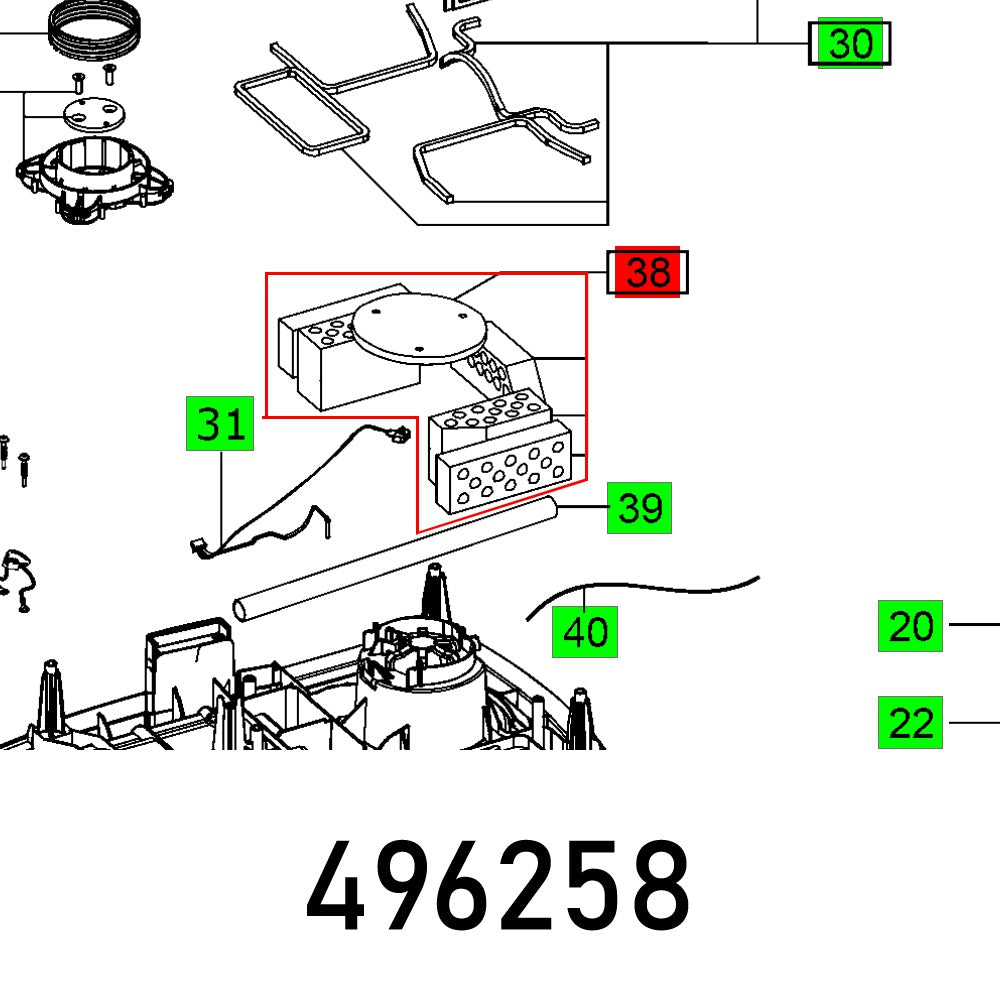 30

38

31

39

40

20

22

496258